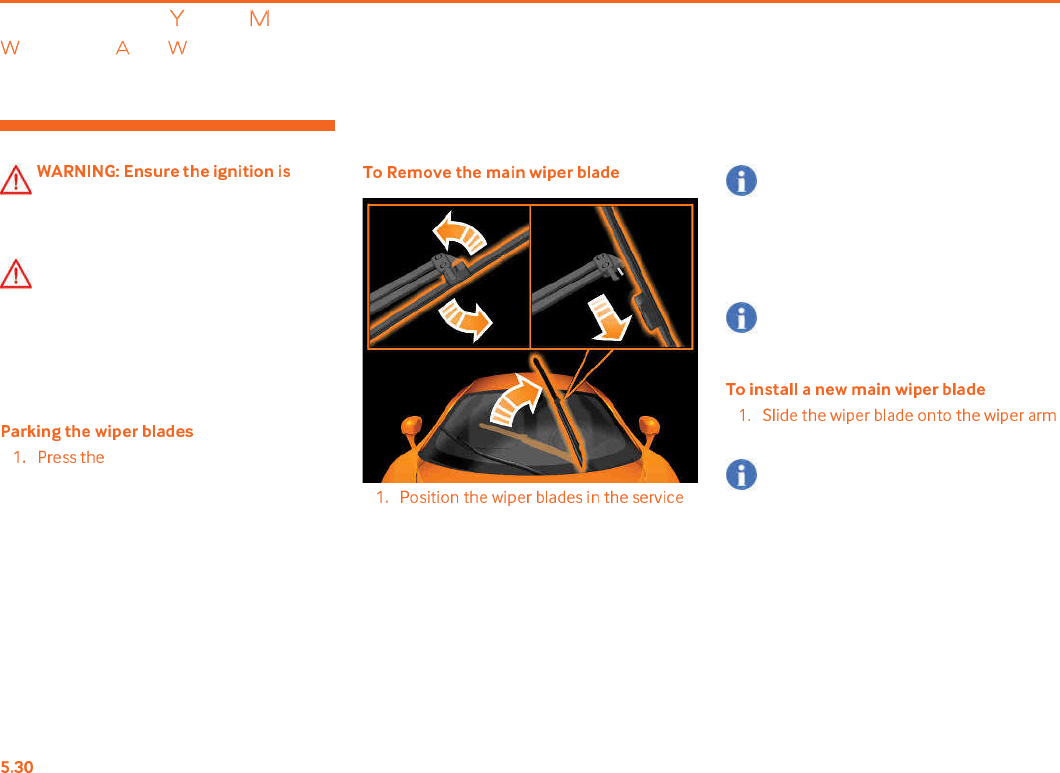 Y M
W A W

WARNING: Ensure the ignition is

Parking the wiper blades
1. Press the

To Remove the main wiper blade

1. Position the wiper blades in the service

To install a new main wiper blade
1. Slide the wiper blade onto the wiper arm

5.30