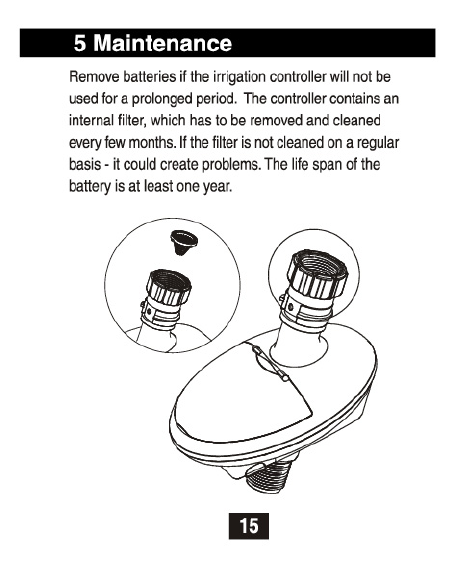 5 Maintenance

Remove batteries if the irrigation controller will not be used for a prolonged period. The controller contains an internal filter, which has to be removed and cleaned every few months. If the filter is not cleaned on a regular basis - it could create problems. The life span of the battery is at least one year.

15