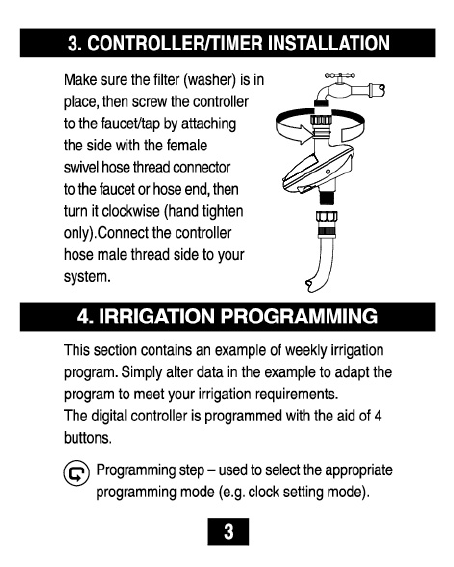 3. CONTROLLER/TIMER INSTALLATION

Make sure the filter (washer) is in place, then screw the controller to the faucet/tap by attaching the side with the female swivel hose thread connector to the faucet or hose end, then turn it clockwise (hand tighten only).Connect the controller hose male thread side to your system.

4. IRRIGATION PROGRAMMING

This section contains an example of weekly irrigation program. Simply alter data in the example to adapt the program to meet your irrigation requirements.
The digital controller is programmed with the aid of 4 buttons.

Programming step – used to select the appropriate programming mode (e.g. clock setting mode).

3