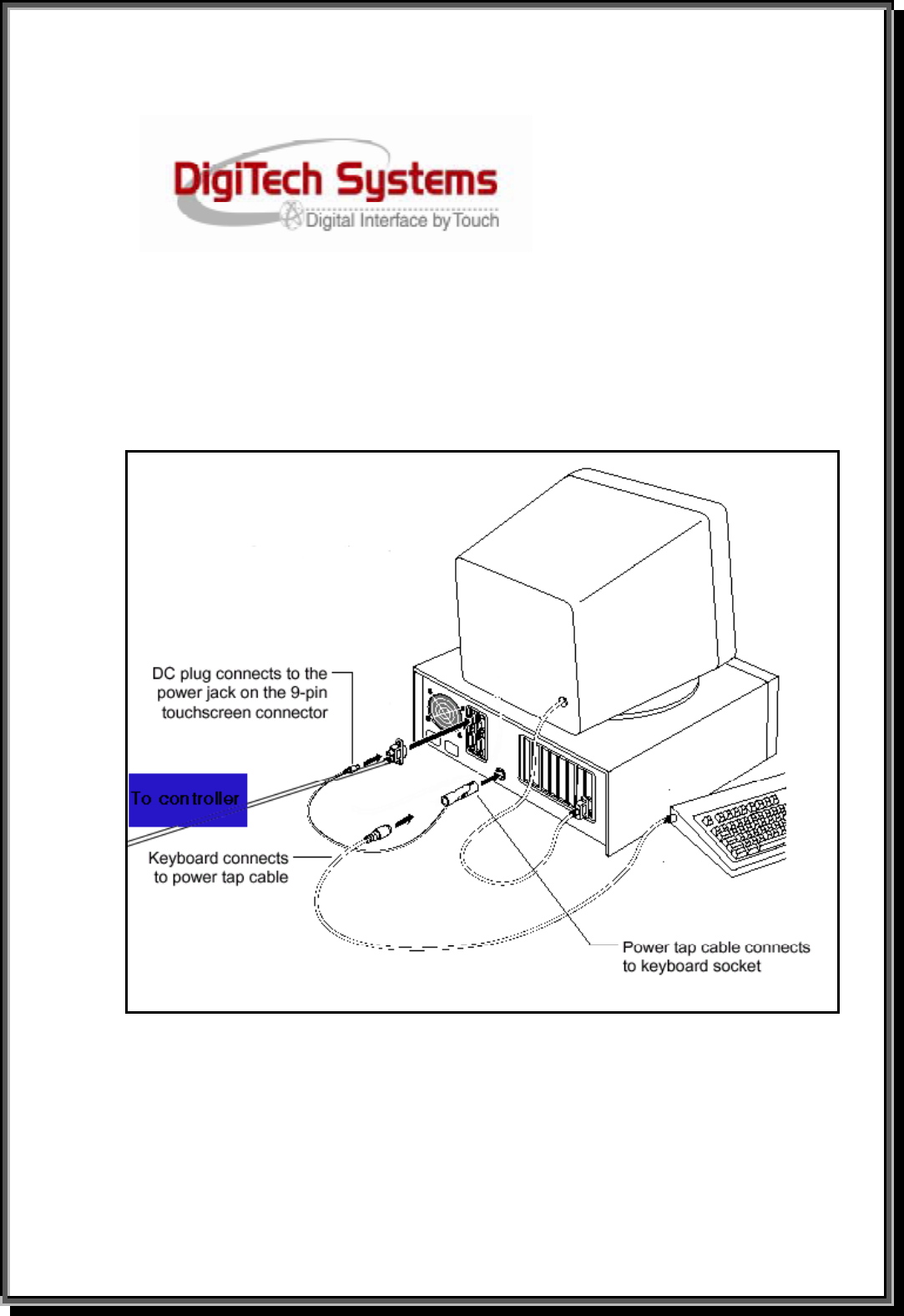 DigiTech Systems
Digital Interface by Touch

DC plug connects to the power jack on the 9-pin touchscreen connector

To controller

Keyboard connects to power tap cable

Power tap cable connects to keyboard socket