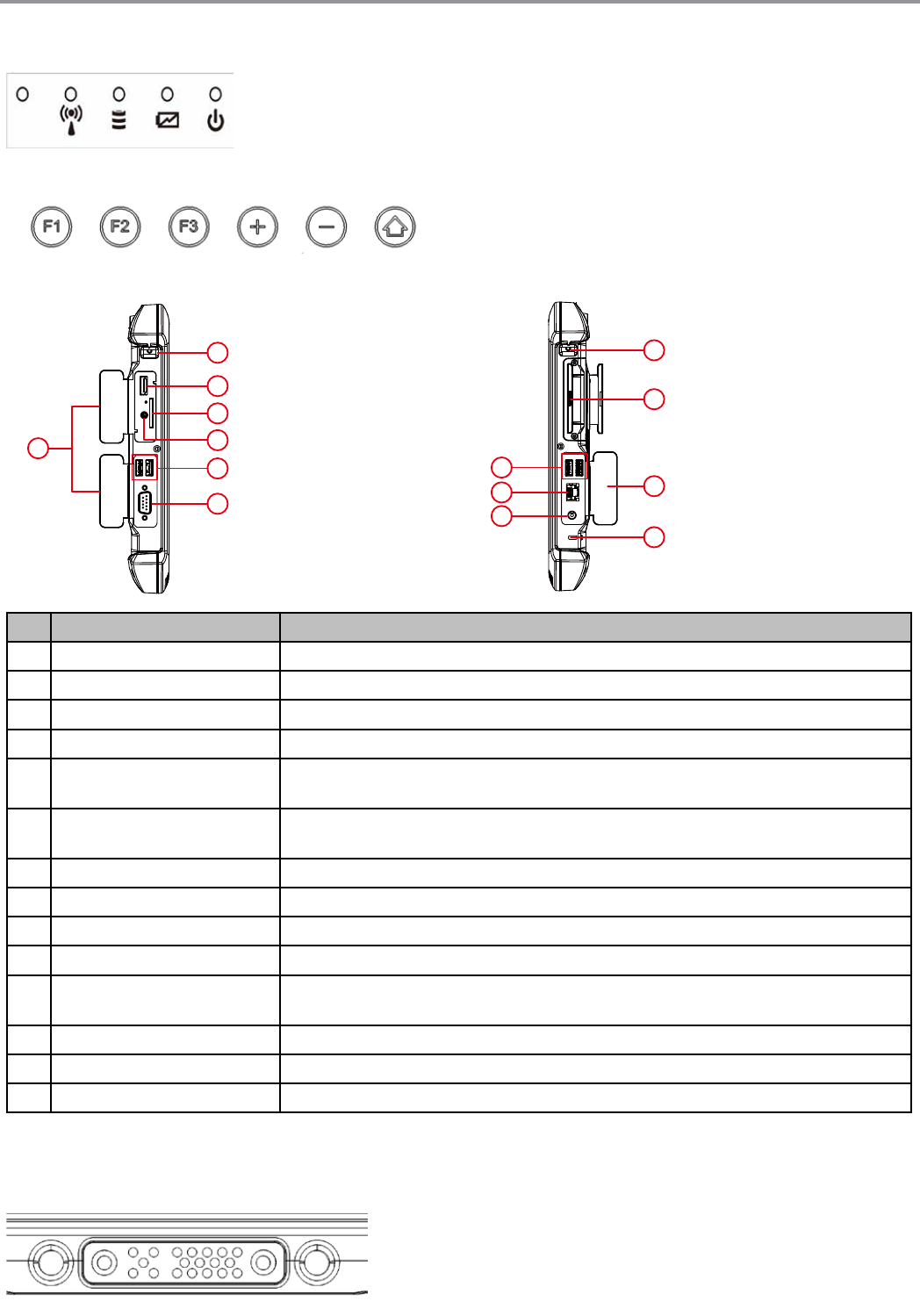 F1 F2 F3