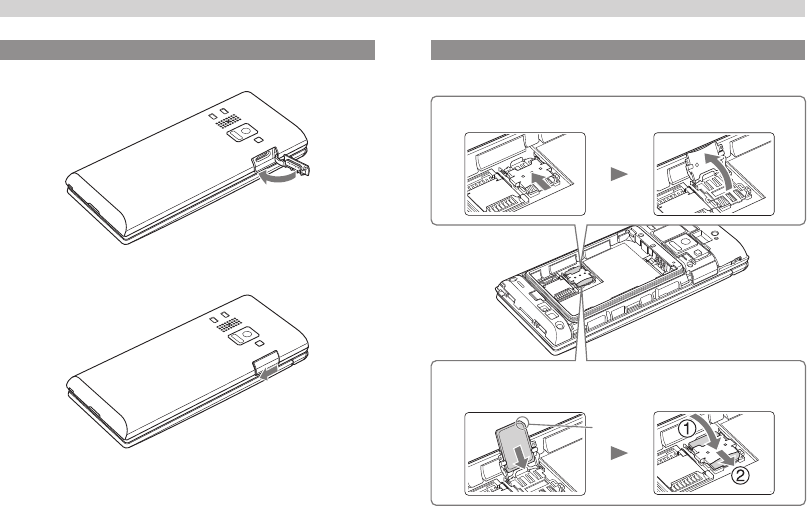 ①
②