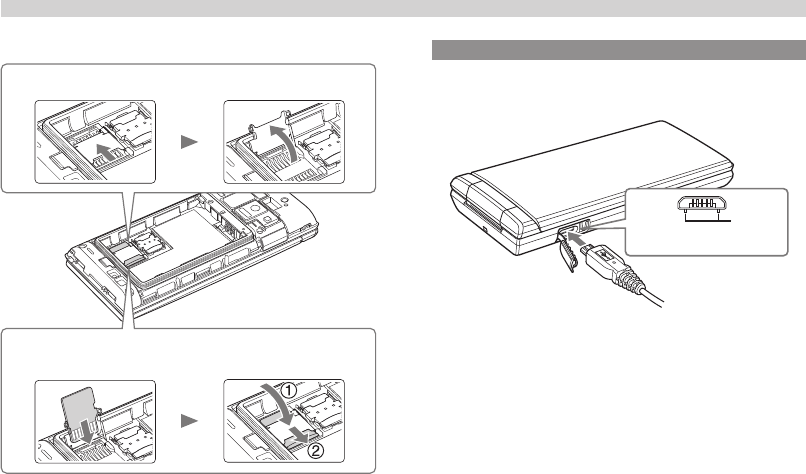 ①
②