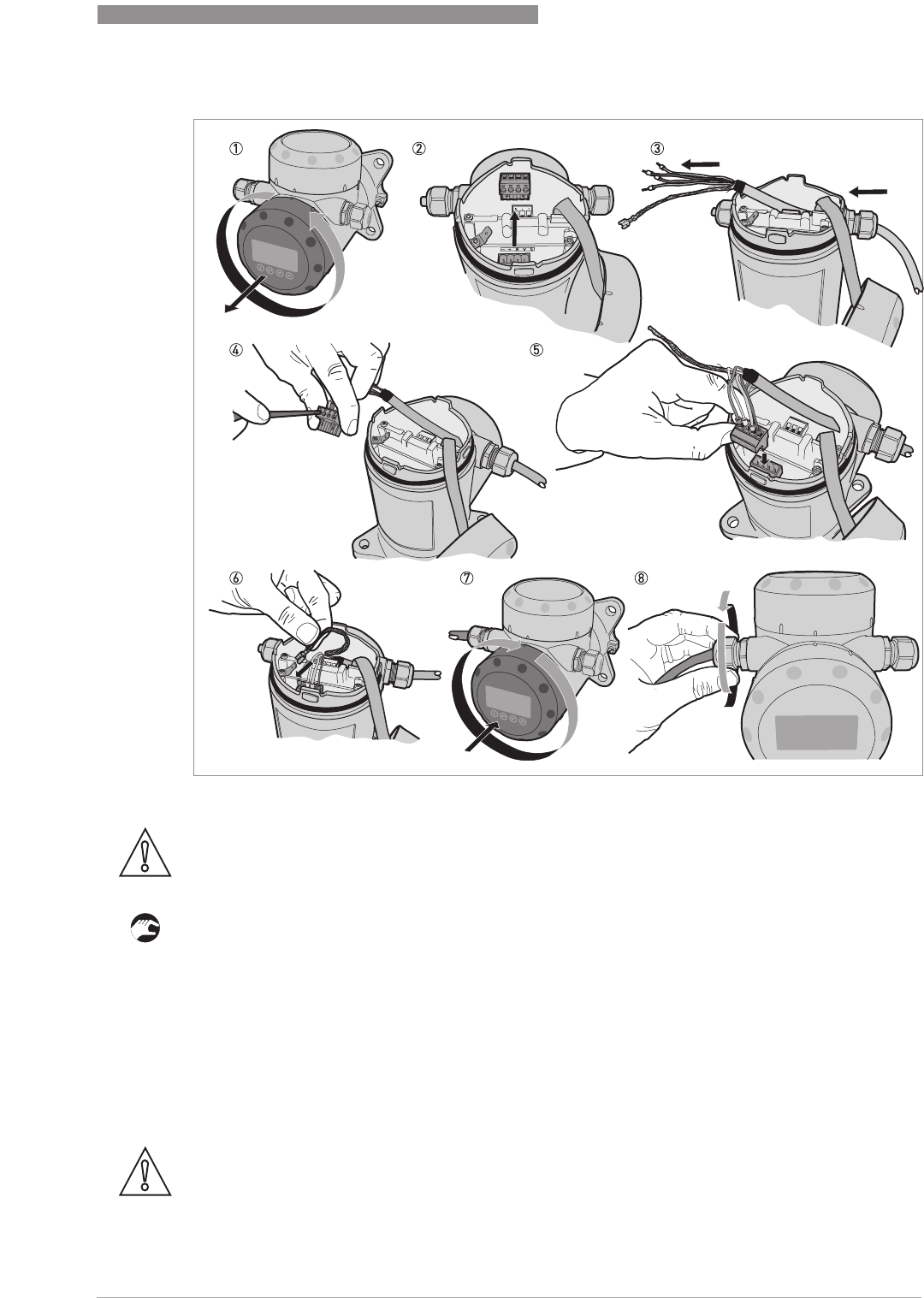 ①

②

③

④

⑤

⑥

⑦

⑧