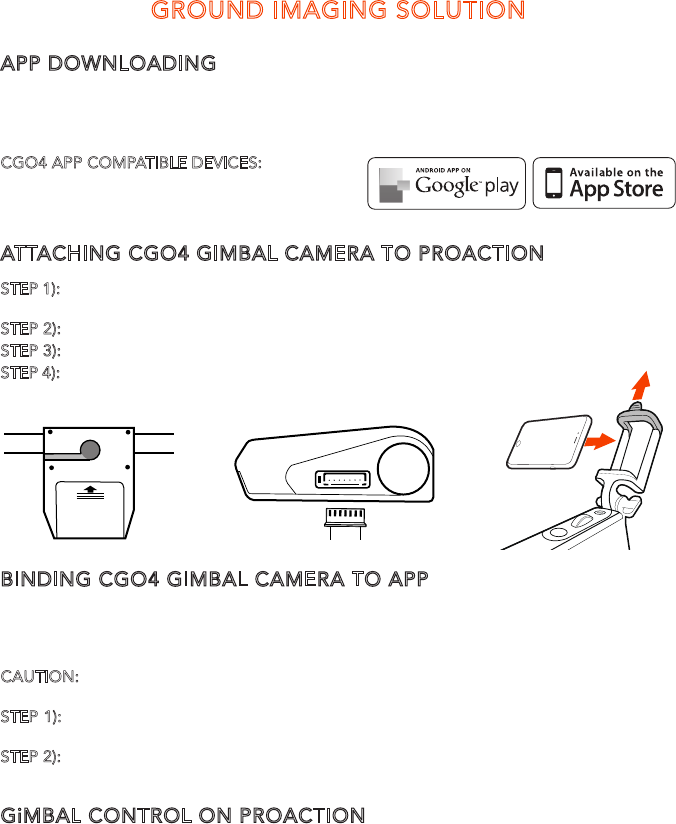 GROUND IMAGING SOLUTION

APP DOWNLOADING

CGO4 APP COMPATIBLE DEVICES:

ANDROID APP ON Google play

Available on the App Store

ATTACHING CGO4 GIMBAL CAMERA TO PROACTION

STEP 1):

STEP 2):
STEP 3):
STEP 4):

BINDING CGO4 GIMBAL CAMERA TO APP

CAUTION:

STEP 1):

STEP 2):

GiMBAL CONTROL ON PROACTION