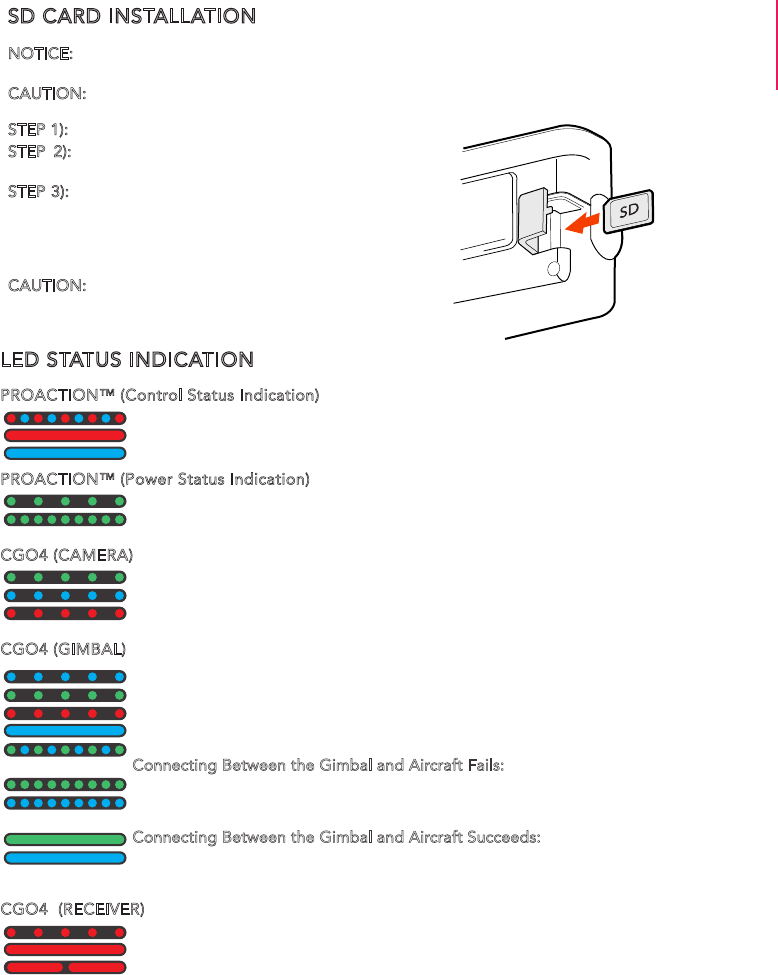 SD CARD INSTALLATION

NOTICE:

CAUTION:

STEP 1):
STEP 2):

STEP 3):

CAUTION:

SD

LED STATUS INDICATION

PROACTION™ (Control Status Indication)

PROACTION™ (Power Status Indication)

CGO4 (CAMERA)

CGO4 (GIMBAL)

Connecting Between the Gimbal and Aircraft Fails:

Connecting Between the Gimbal and Aircraft Succeeds:

CGO4 (RECEIVER)