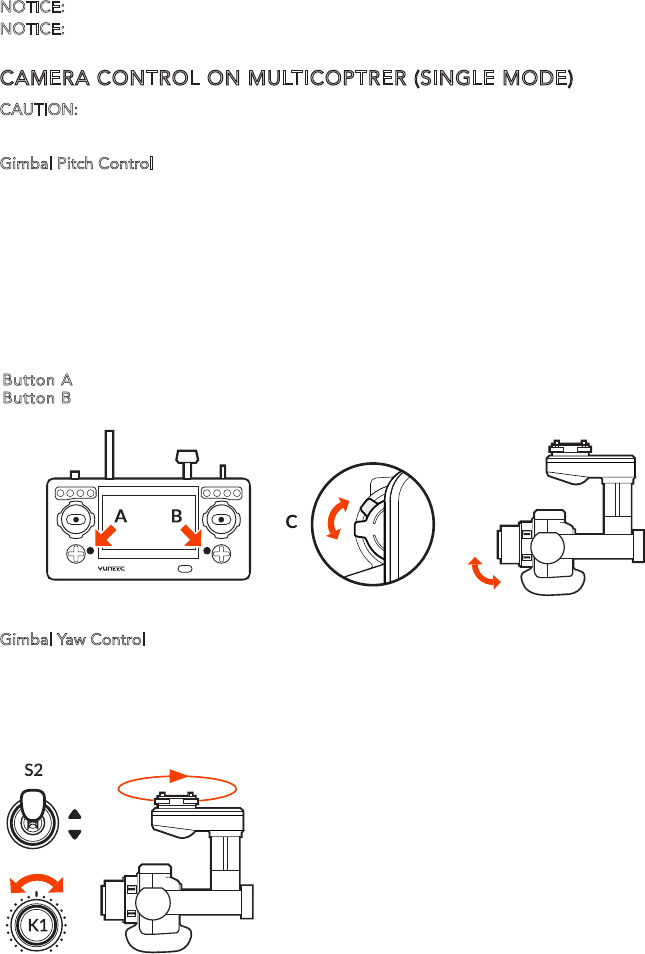 NOTICE:
NOTICE:

CAMERA CONTROL ON MULTICOPTRER (SINGLE MODE)
CAUTION:

Gimbal Pitch Control

Button A
Button B

A
B
YUNEEC
C

Gimbal Yaw Control

S2
K1