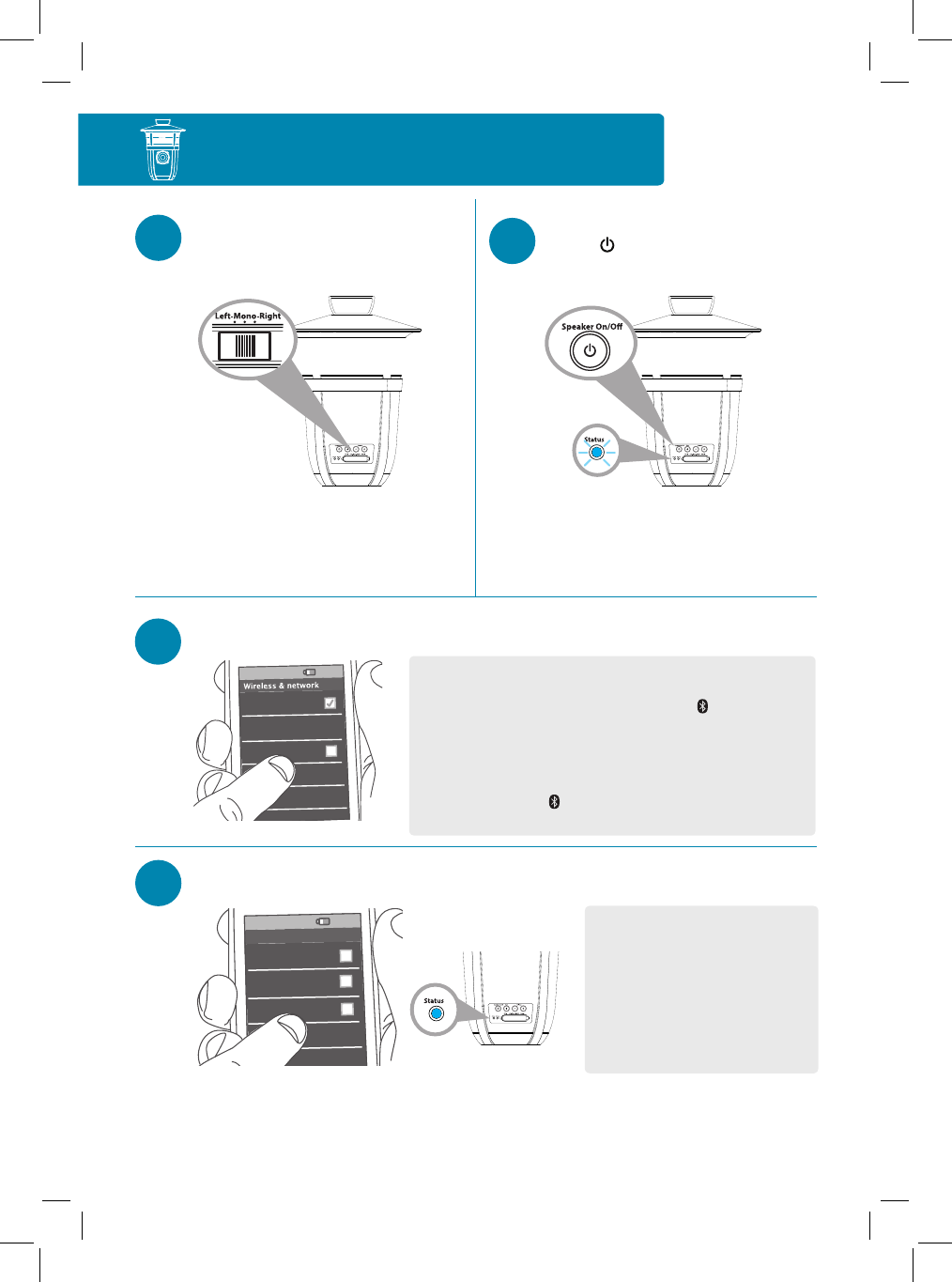 Left-Mono-Right

Speaker On/Off

Status

Wireless & network

Status