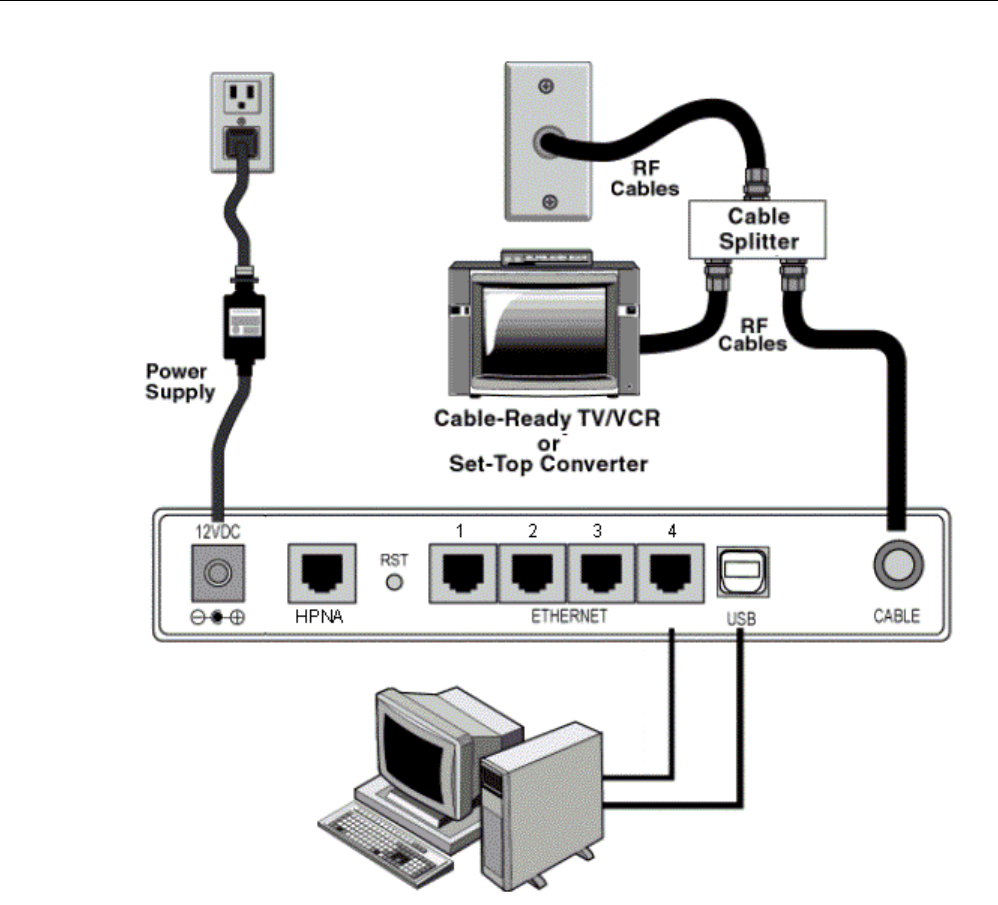 RF Cables

Cable Splitter

RF Cables

Power Supply

Cable-Ready TV/VCR or Set-Top Converter

12VDC

HPNA

RST

1 2 3 4

ETHERNET

USB

CABLE