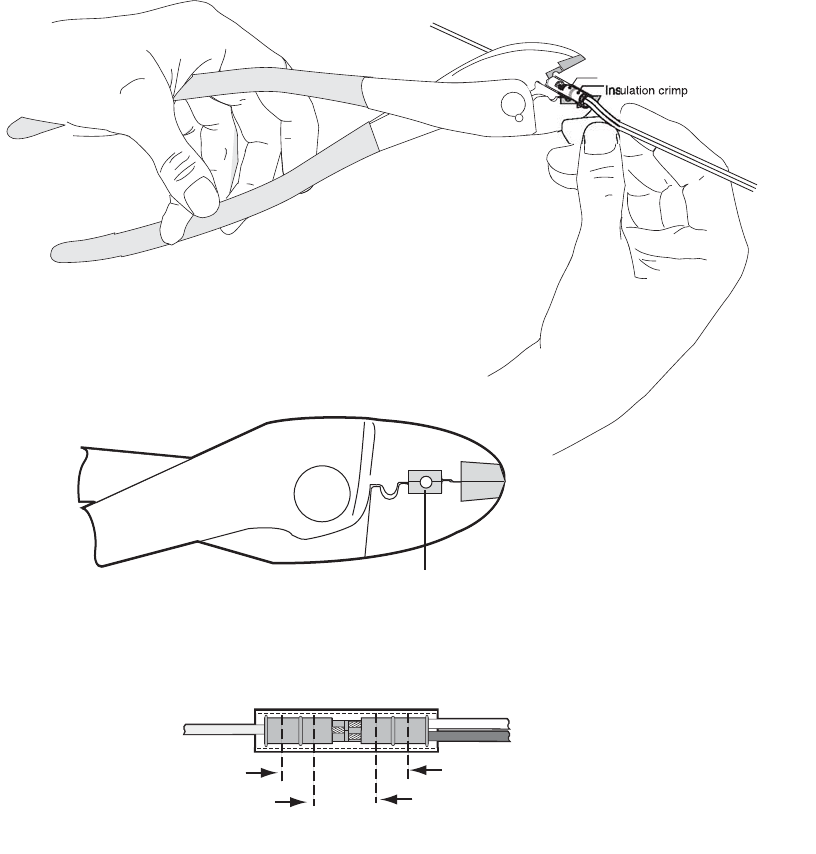 Insulation crimp