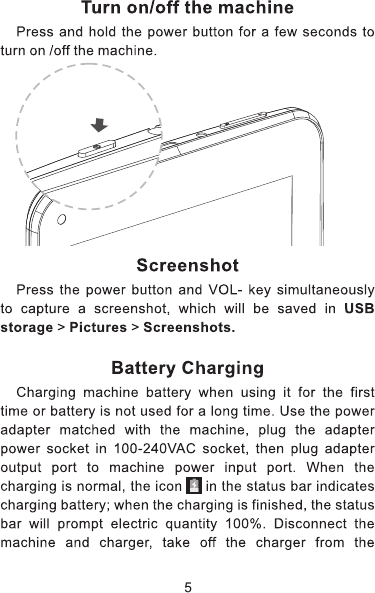 Turn on/off the machine

Press and hold the power button for a few seconds to turn on /off the machine.

Screenshot

Press the power button and VOL- key simultaneously to capture a screenshot, which will be saved in USB storage > Pictures > Screenshots.

Battery Charging

Charging machine battery when using it for the first time or battery is not used for a long time. Use the power adapter matched with the machine, plug the adapter power socket in 100-240VAC socket, then plug adapter output port to machine power input port. When the charging is normal, the icon in the status bar indicates charging battery; when the charging is finished, the status bar will prompt electric quantity 100%. Disconnect the machine and charger, take off the charger from the

5