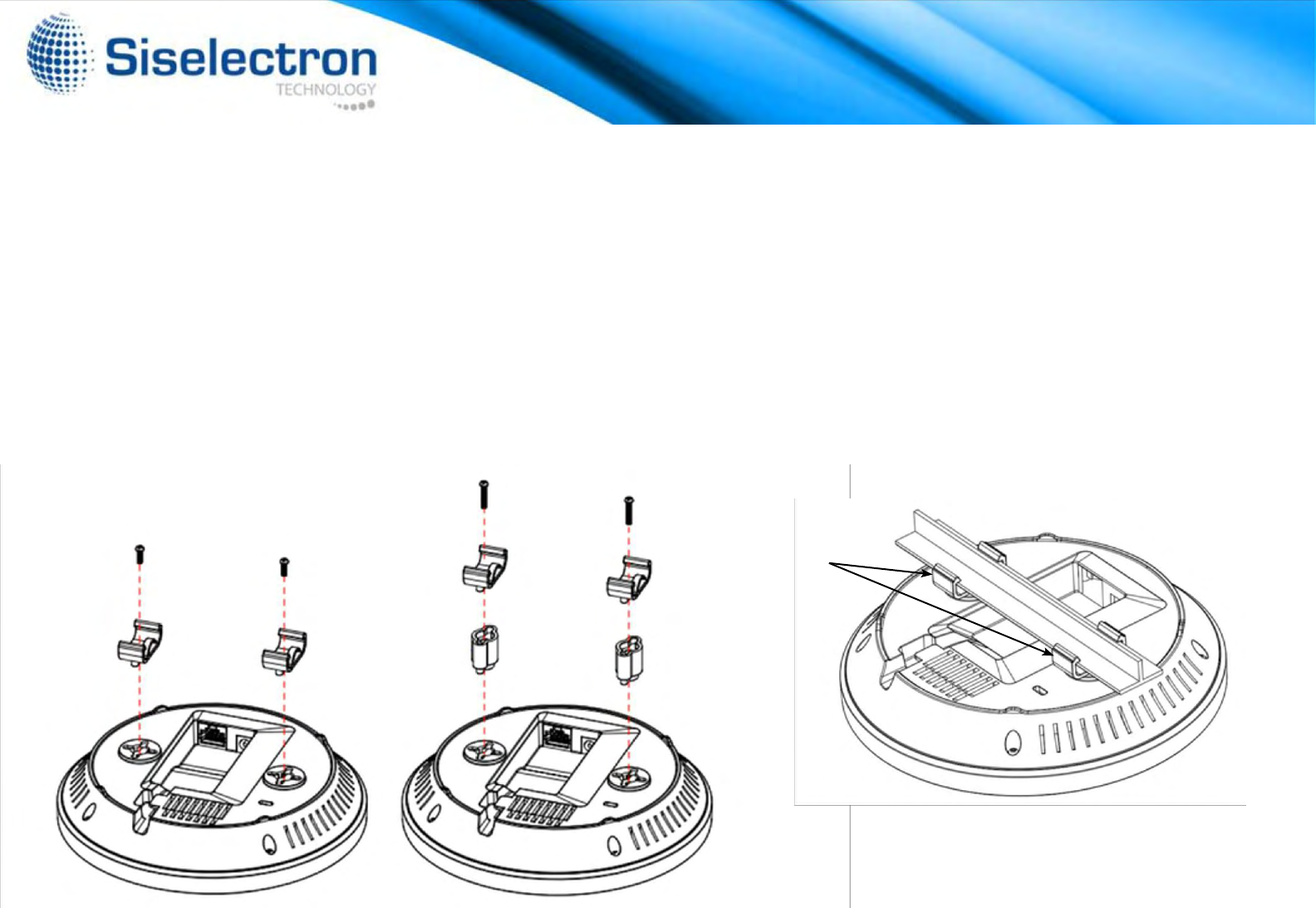 Siselectron
TECHNOLOGY