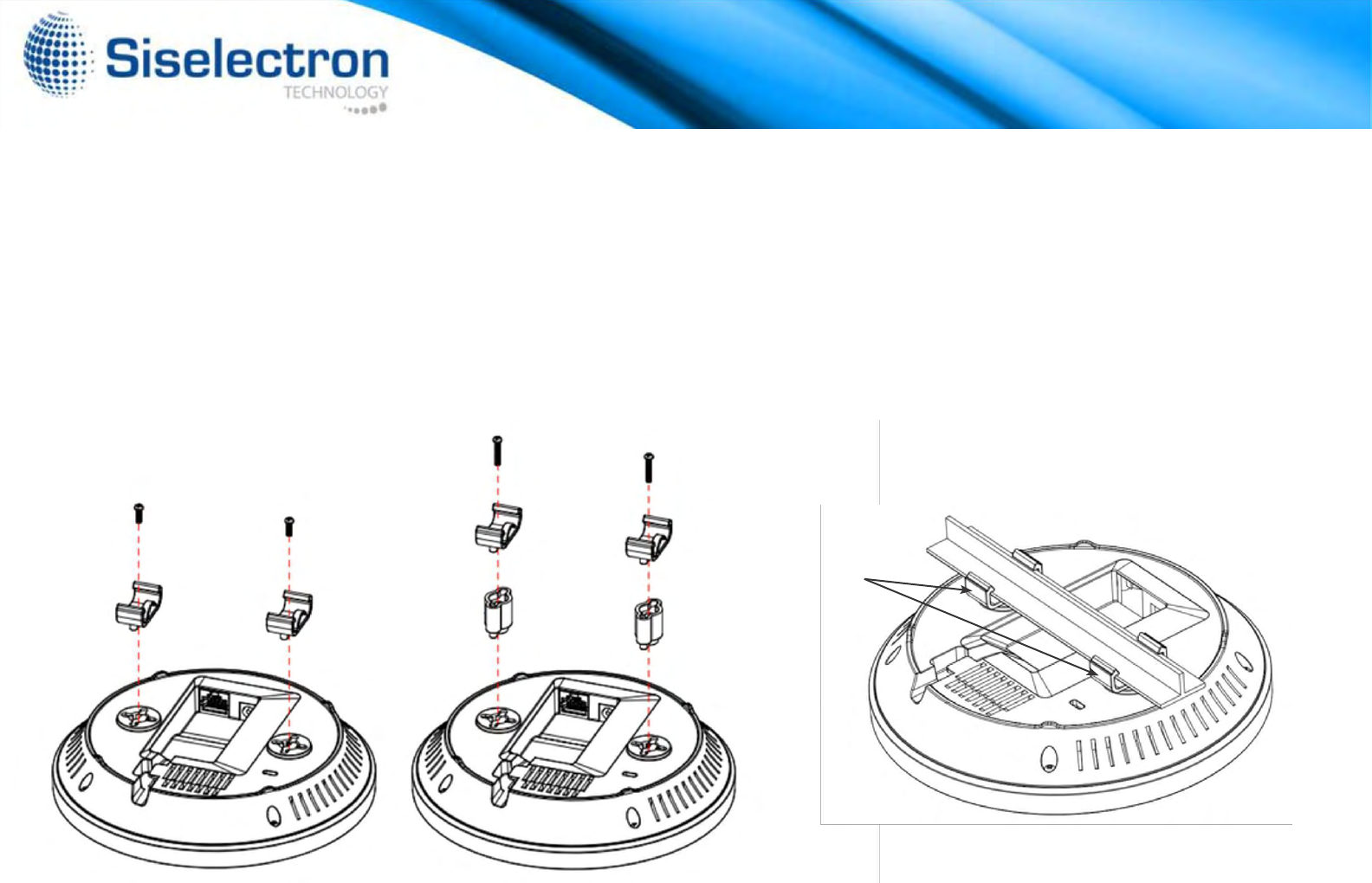 Siselectron
TECHNOLOGY