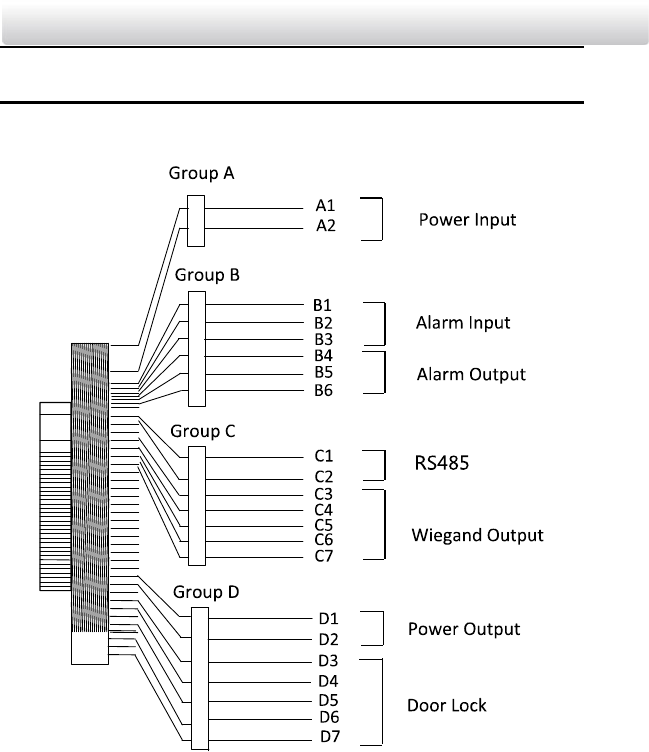 Group A
A1
A2
Power Input
Group B
B1
B2
B3
Alarm Input
B4
B5
B6
Alarm Output
Group C
C1
C2
RS485
C3
C4
C5
C6
C7
Wiegand Output
Group D
D1
D2
Power Output
D3
D4
D5
D6
D7
Door Lock