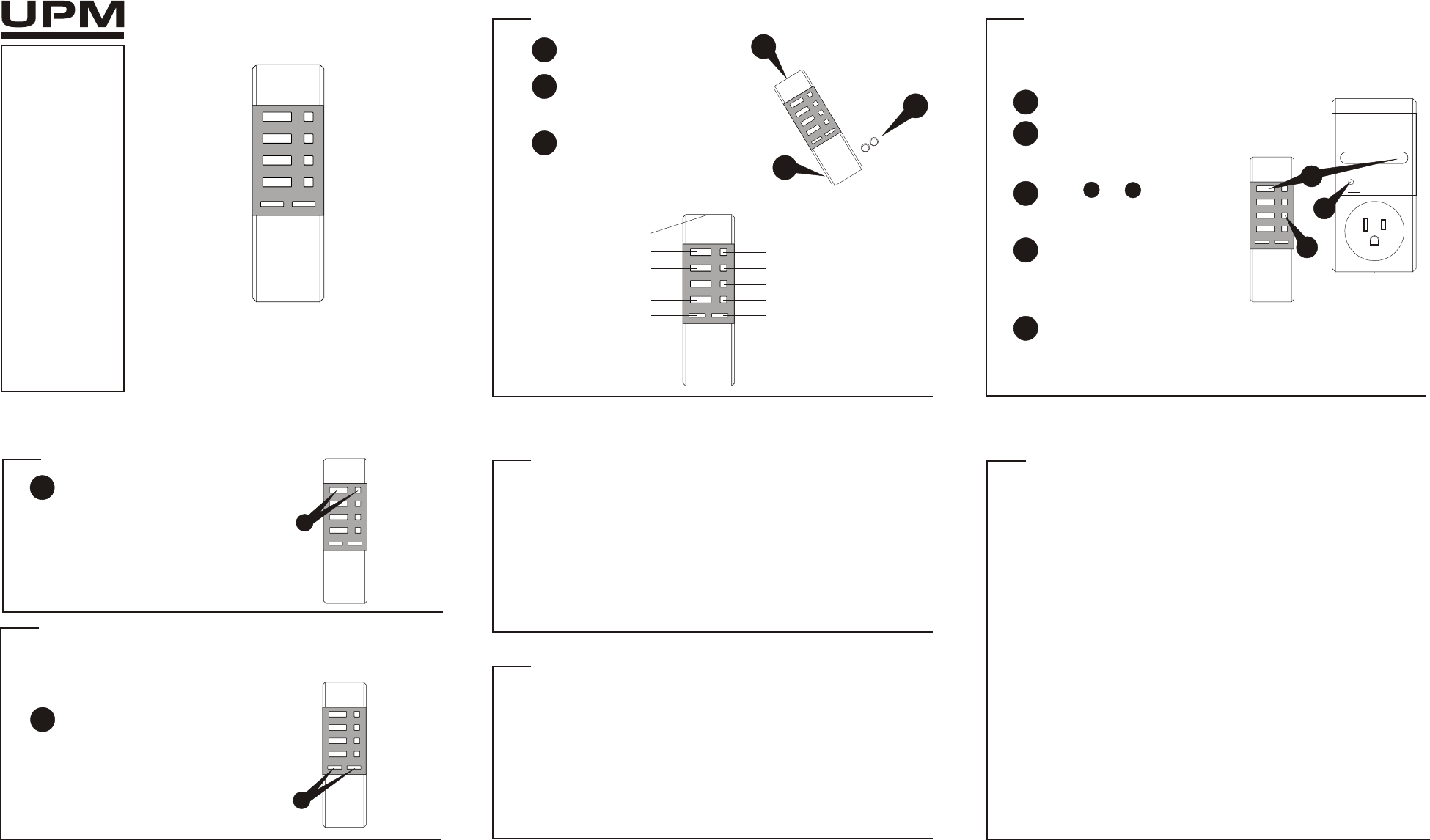 UPM