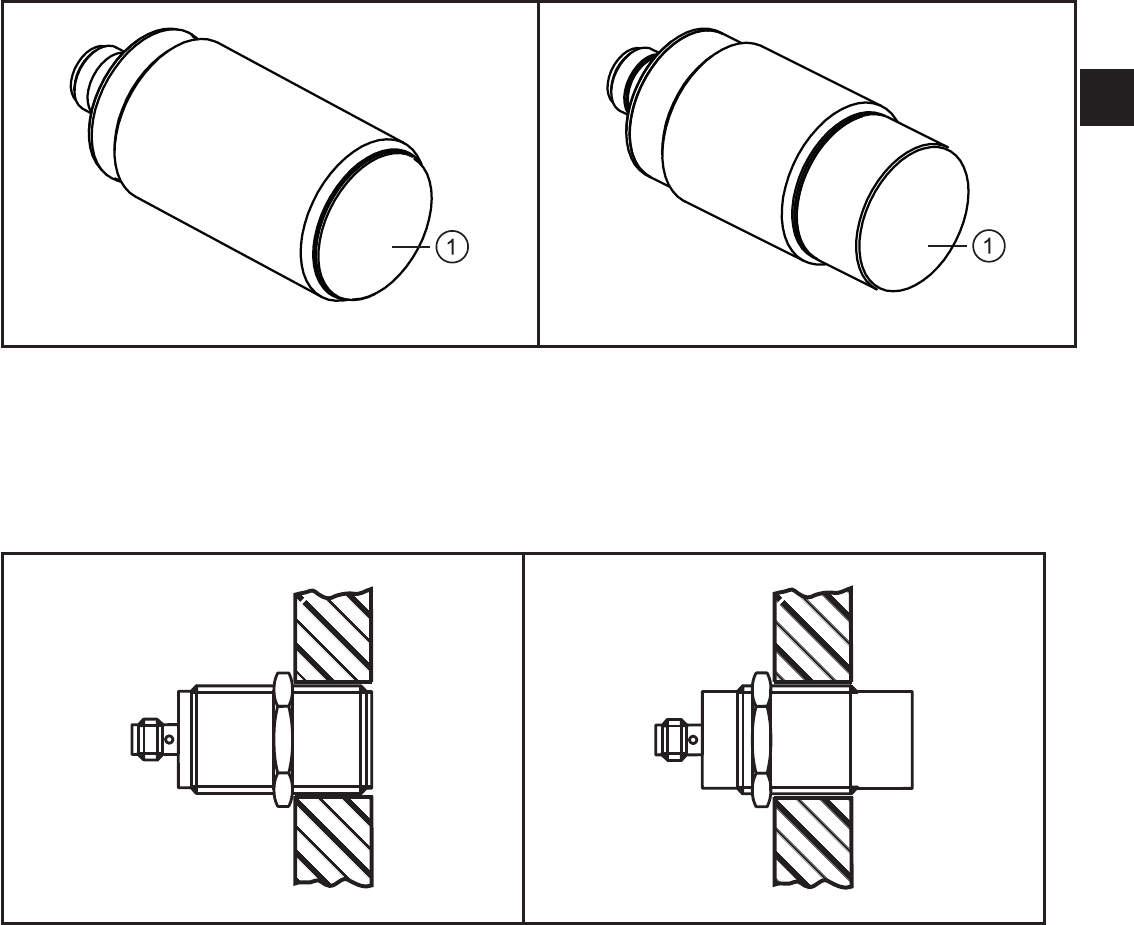 1

1