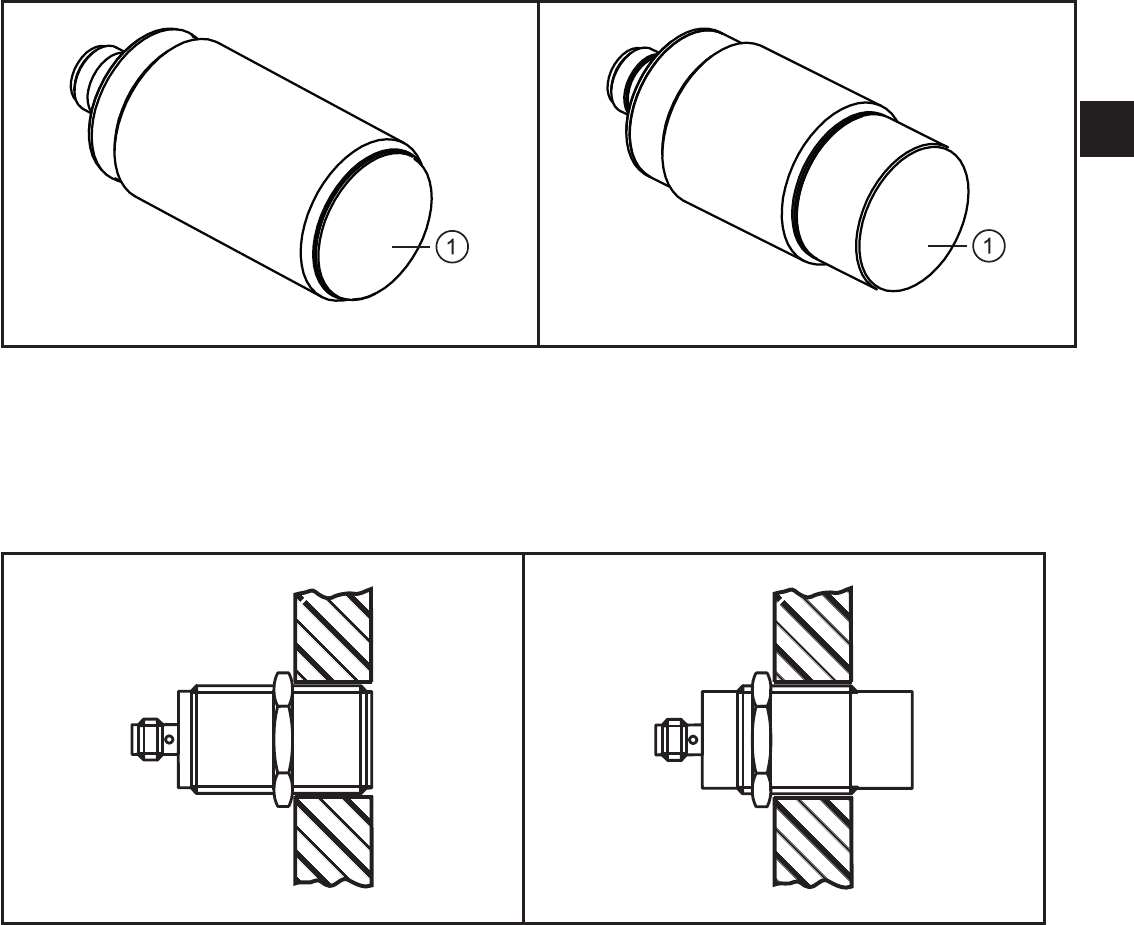 1

1