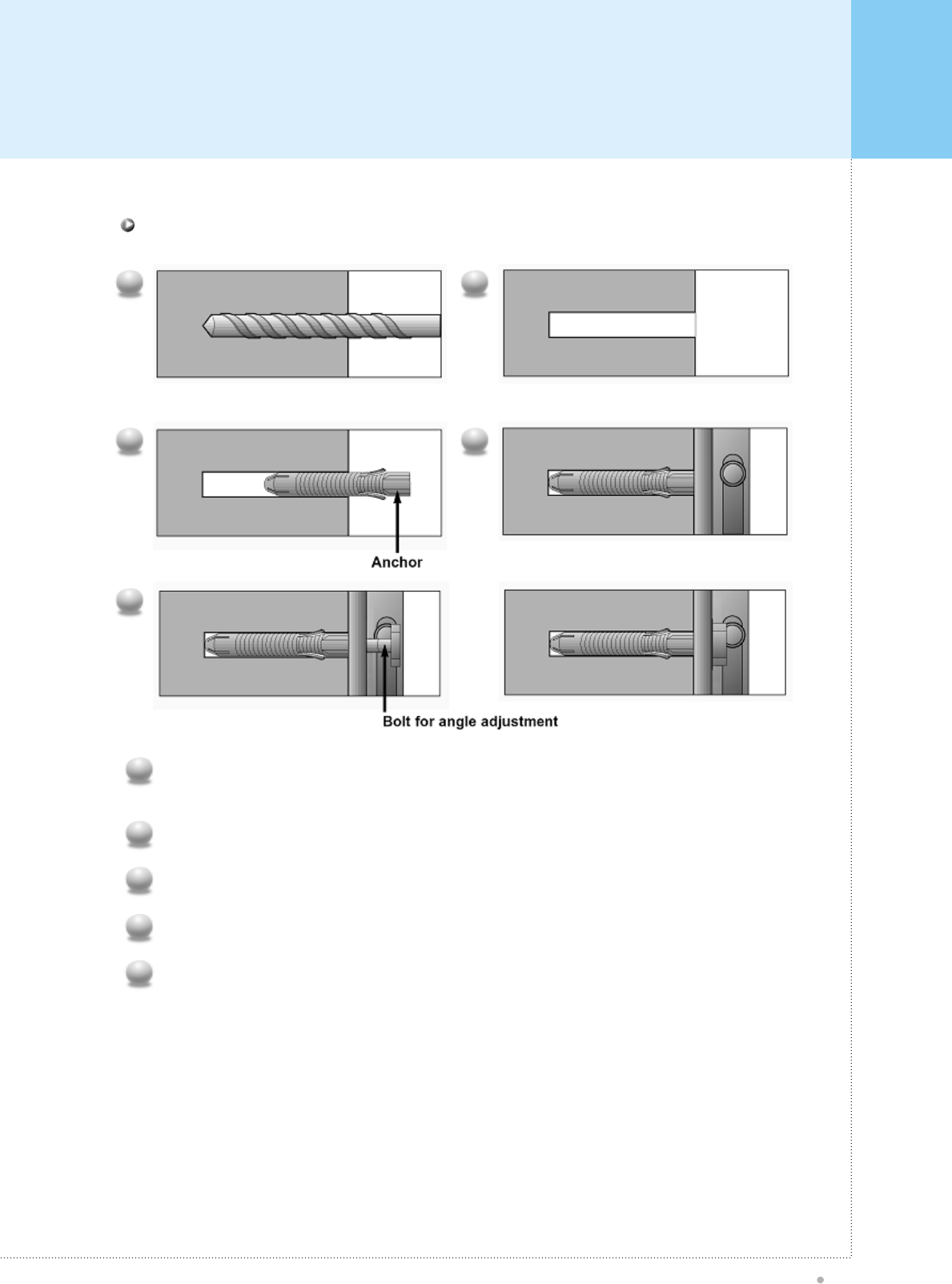 Anchor

Bolt for angle adjustment