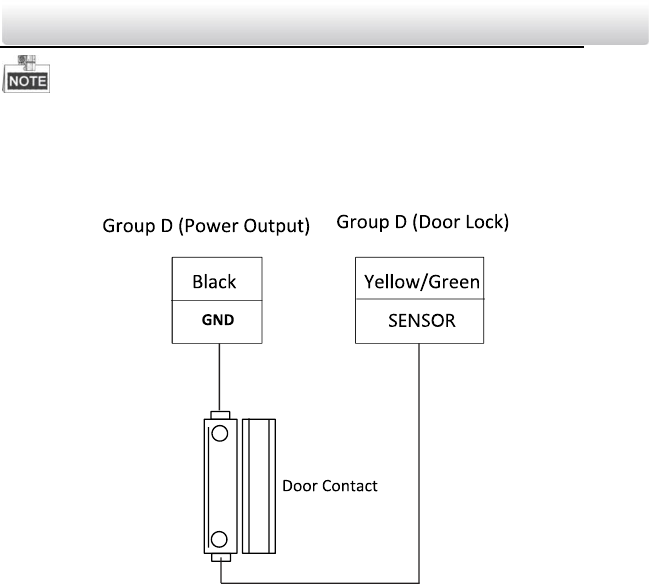 NOTE

Group D (Power Output)

Group D (Door Lock)

Black

GND

Yellow/Green

SENSOR

Door Contact