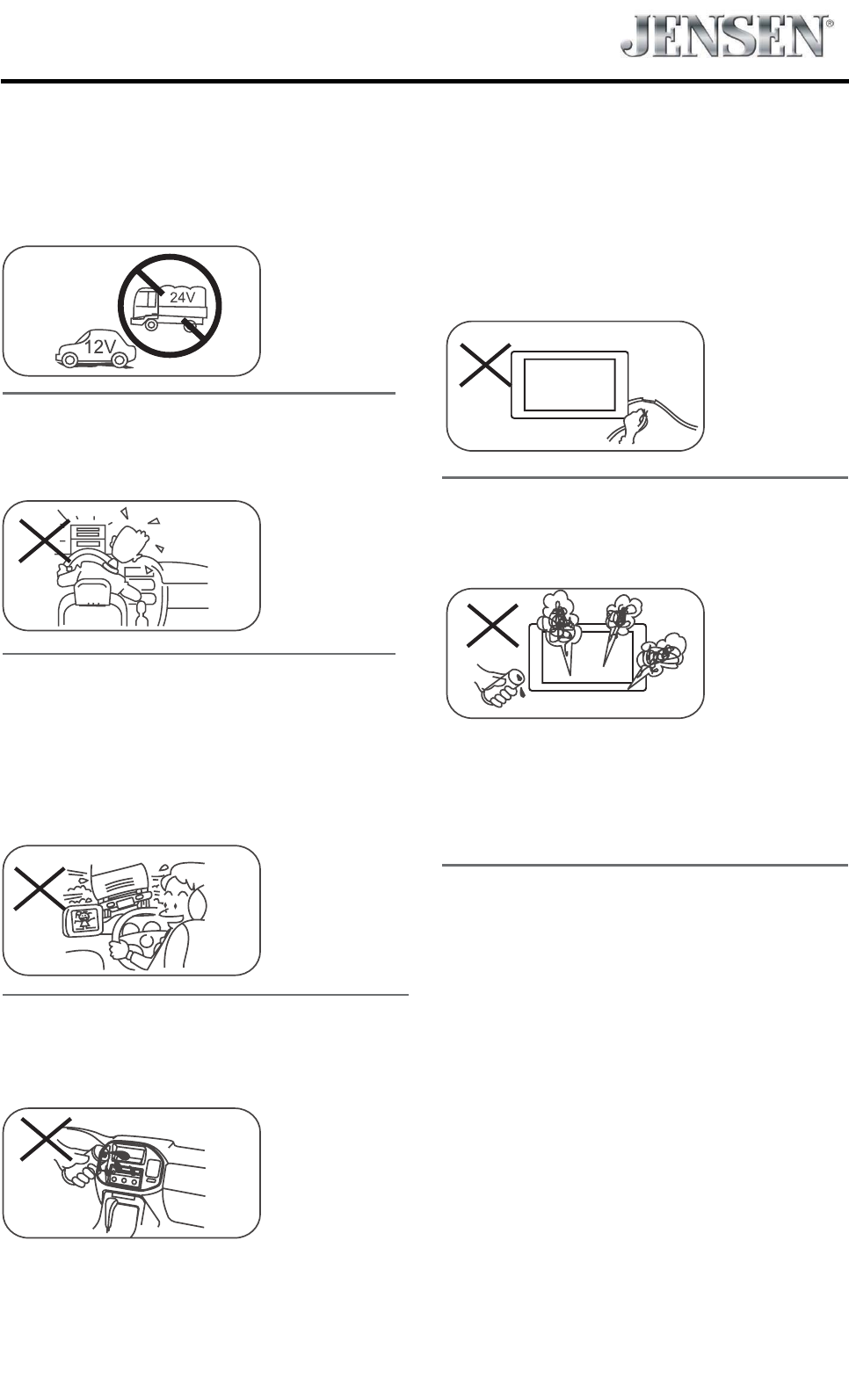 JENSEN®

24V

12V