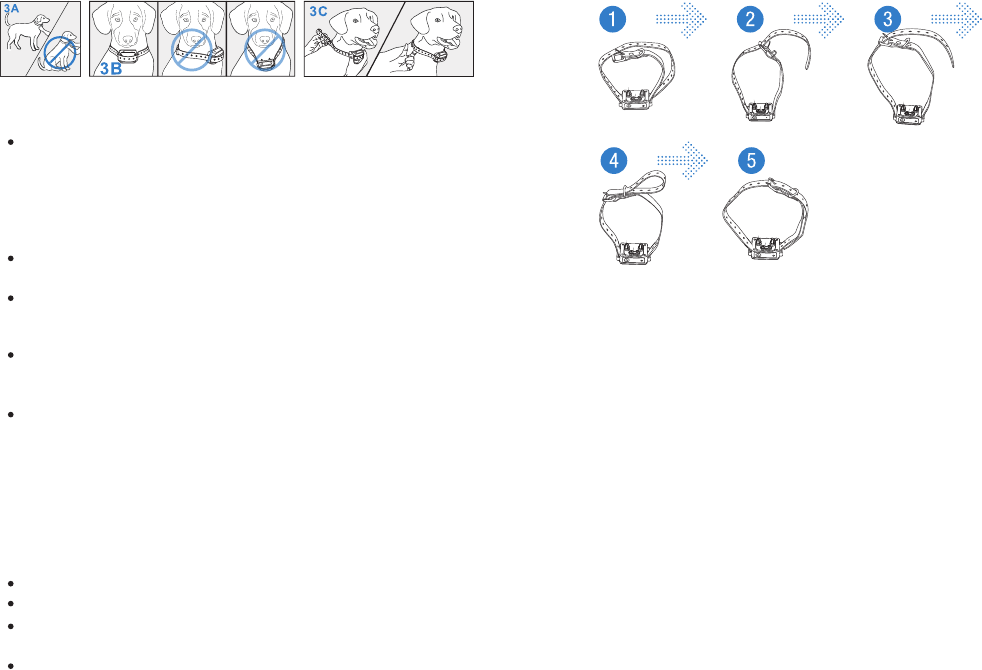 3A

3B

3C

1

2

3

4

5