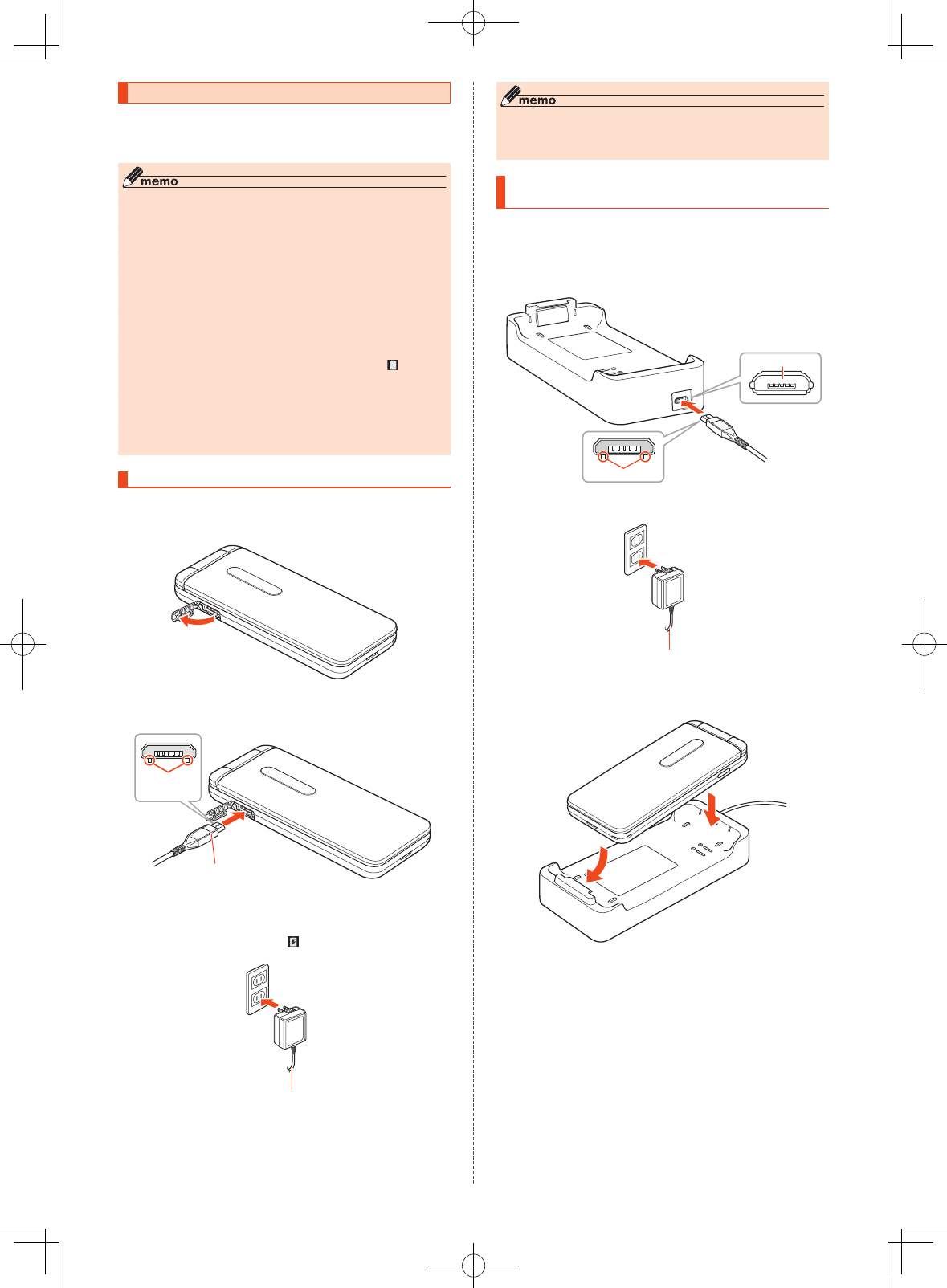 memo

memo