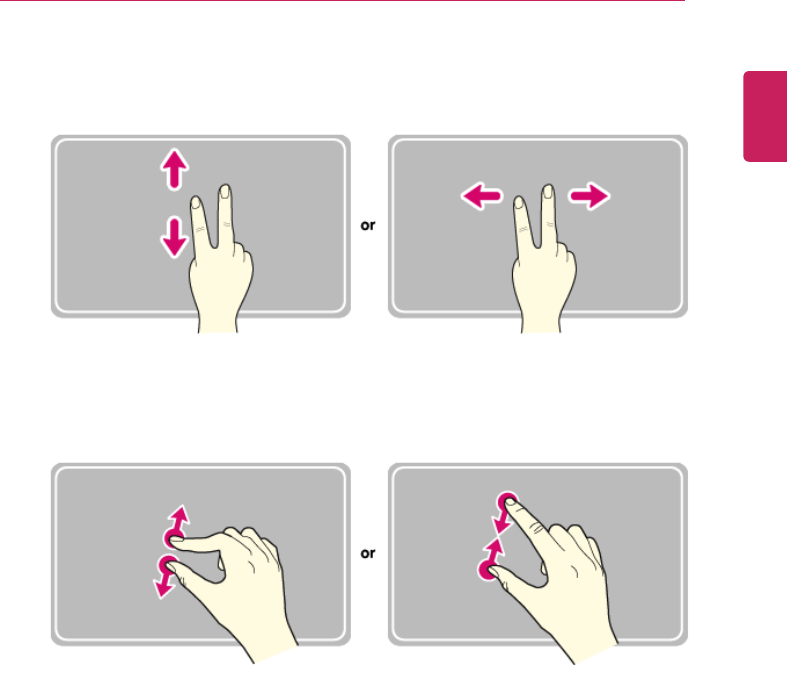 or

or