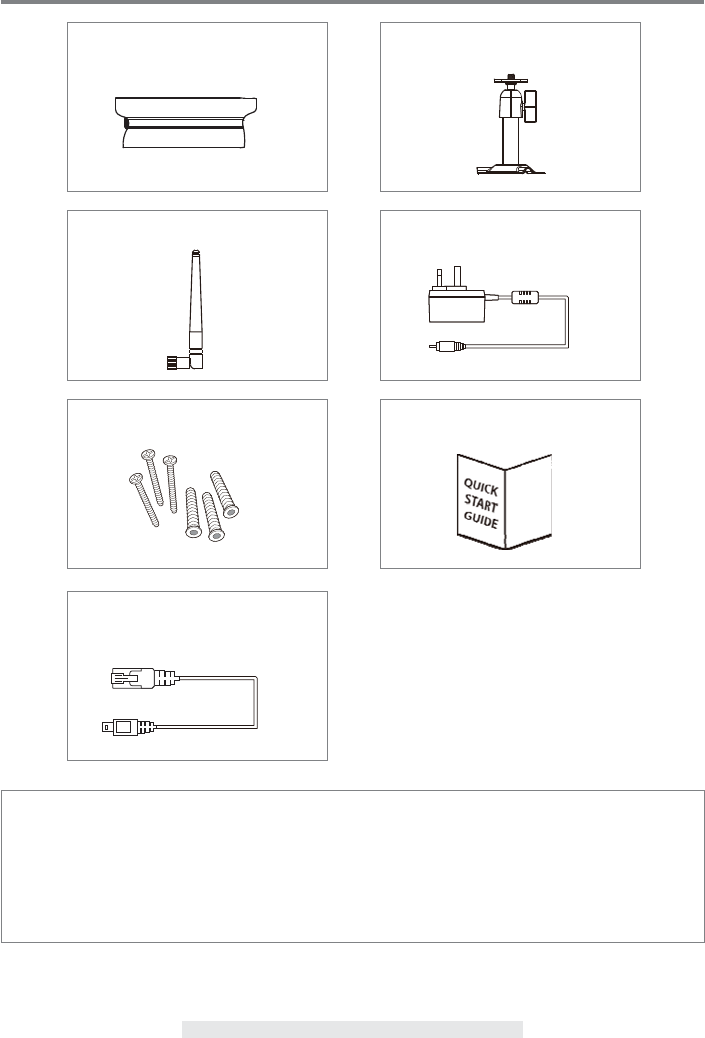 QUICK START GUIDE