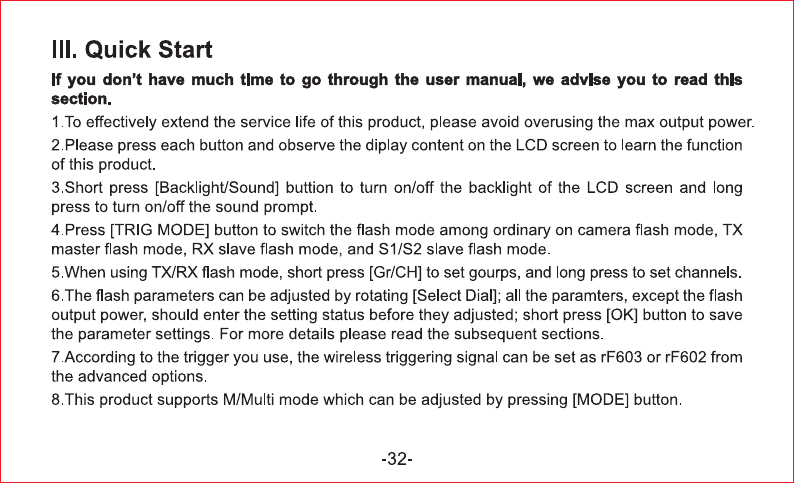 III. Quick Start

If you don't have much time to go through the user manual, we advise you to read this section.

1.To effectively extend the service life of this product, please avoid overusing the max output power.

2.Please press each button and observe the diplay content on the LCD screen to learn the function of this product.

3.Short press [Backlight/Sound] buttion to turn on/off the backlight of the LCD screen and long press to turn on/off the sound prompt.

4.Press [TRIG MODE] button to switch the flash mode among ordinary on camera flash mode, TX master flash mode, RX slave flash mode, and S1/S2 slave flash mode.

5.When using TX/RX flash mode, short press [Gr/CH] to set gourps, and long press to set channels.

6.The flash parameters can be adjusted by rotating [Select Dial]; all the paramters, except the flash output power, should enter the setting status before they adjusted; short press [OK] button to save the parameter settings. For more details please read the subsequent sections.

7.According to the trigger you use, the wireless triggering signal can be set as rF603 or rF602 from the advanced options.

8.This product supports M/Multi mode which can be adjusted by pressing [MODE] button.

-32-