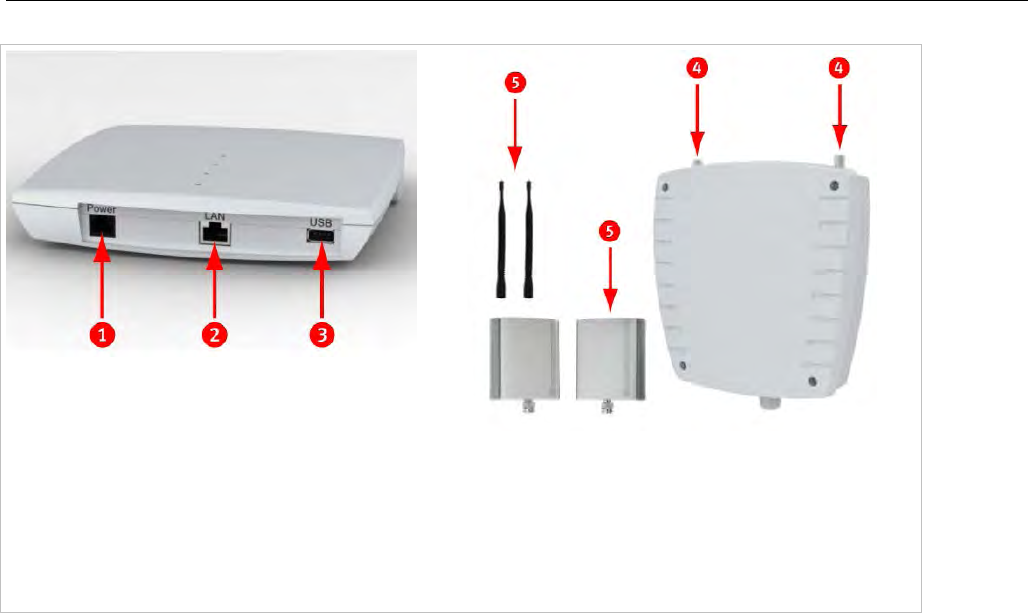 Power
LAN
USB
1
2
3
5
5
4
4