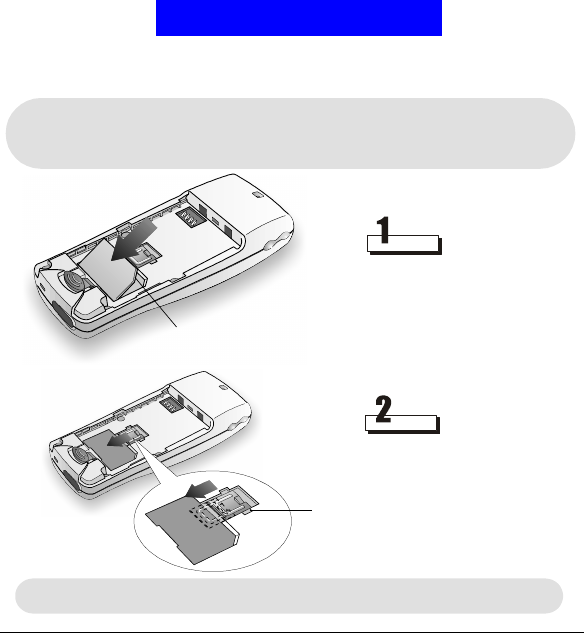 1

2