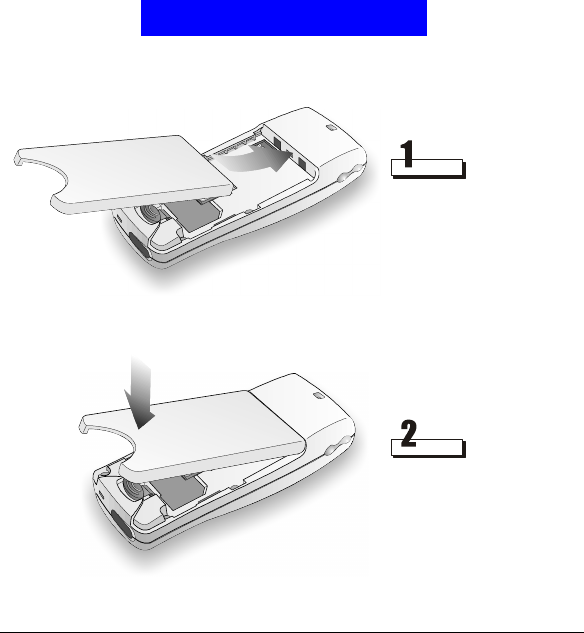 1

2