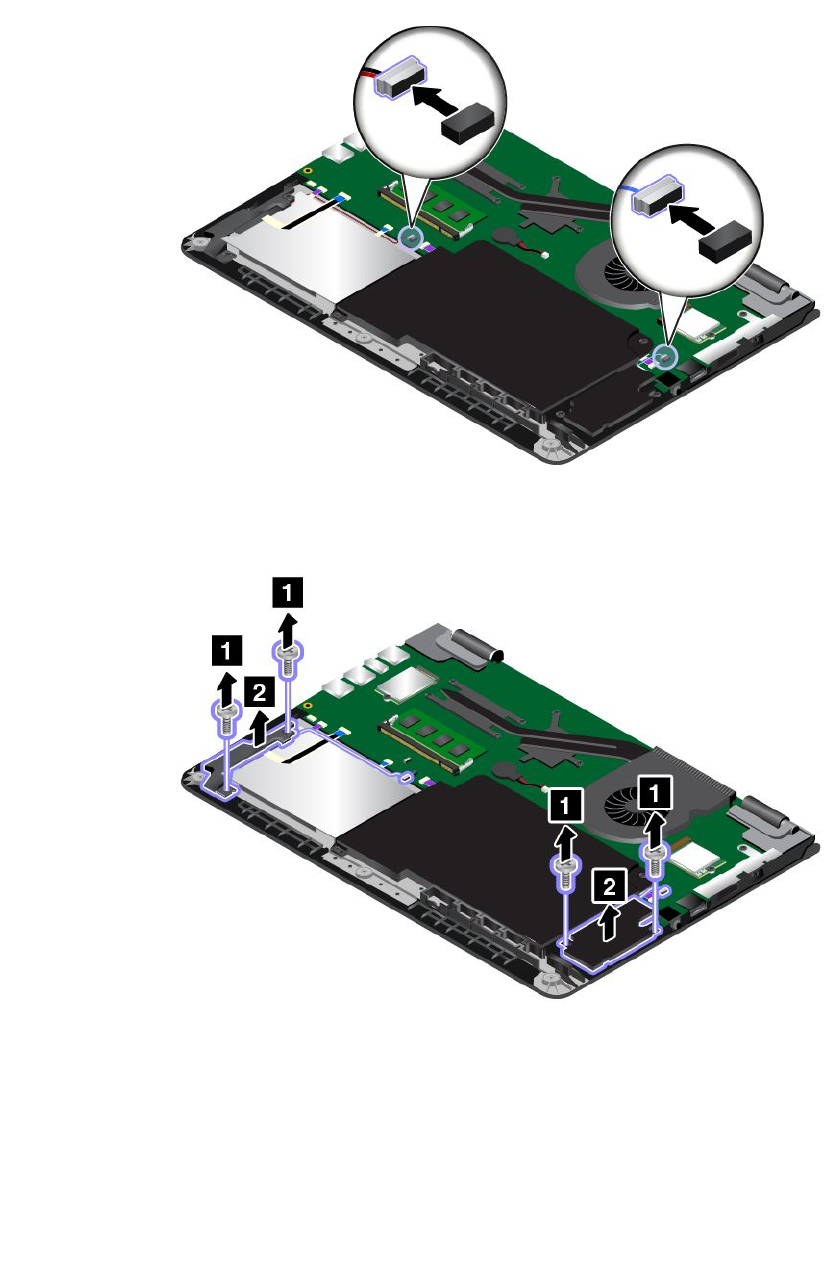 1
1
2
1
1
2