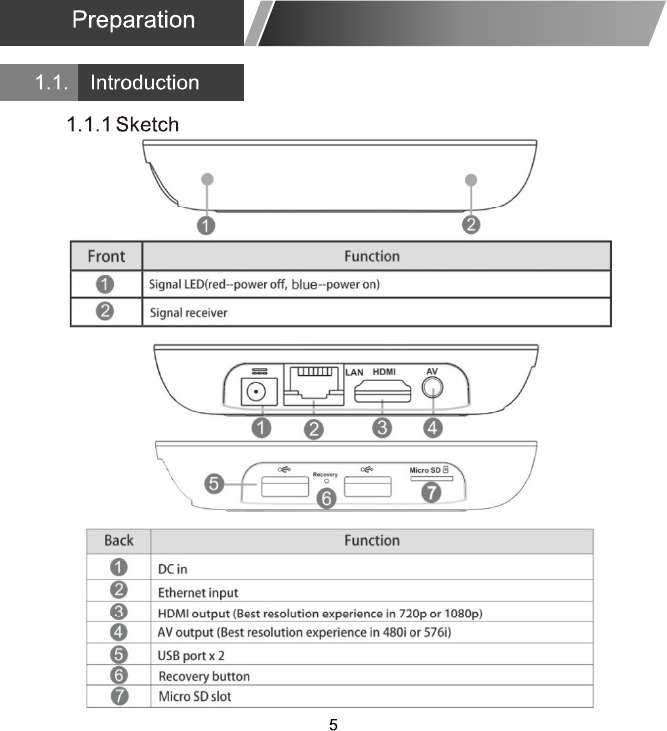 Preparation

1.1. Introduction

1.1.1 Sketch

1 2

| Front | Function |
|---|---|
| 1 | Signal LED(red--power off, blue--power on) |
| 2 | Signal receiver |

LAN HDMI AV

1 2 3 4

Recovery Micro SD

5 6 7

| Back | Function |
|---|---|
| 1 | DC in |
| 2 | Ethernet input |
| 3 | HDMI output (Best resolution experience in 720p or 1080p) |
| 4 | AV output (Best resolution experience in 480i or 576i) |
| 5 | USB port x 2 |
| 6 | Recovery button |
| 7 | Micro SD slot |

5