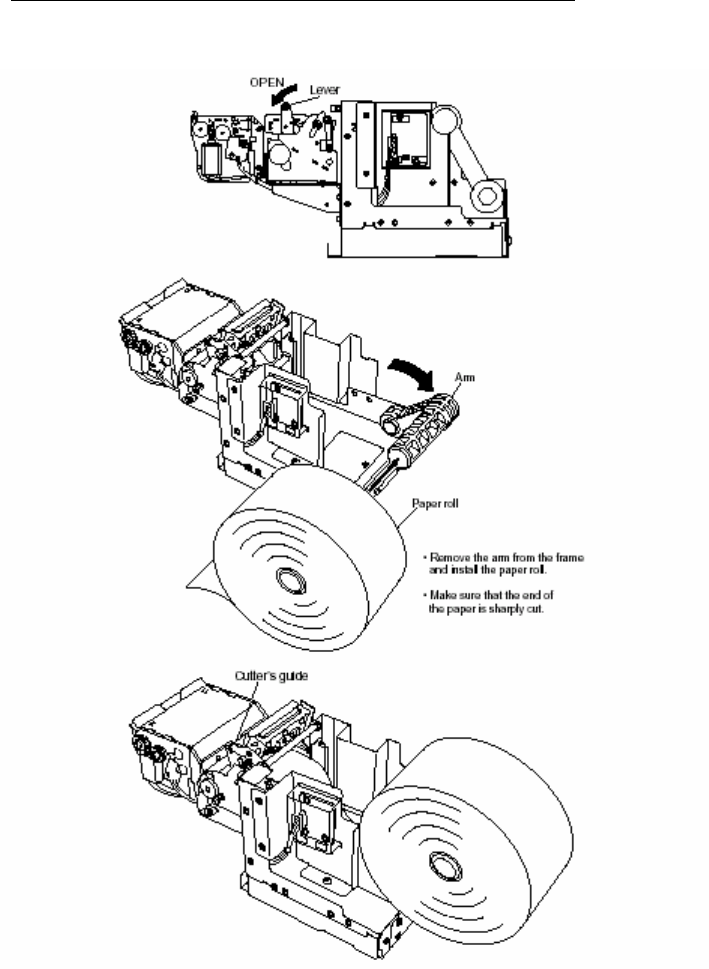 OPEN

Lever

Arm

Paper roll

• Remove the arm from the frame and install the paper roll.

• Make sure that the end of the paper is sharply cut.

Cutter's guide