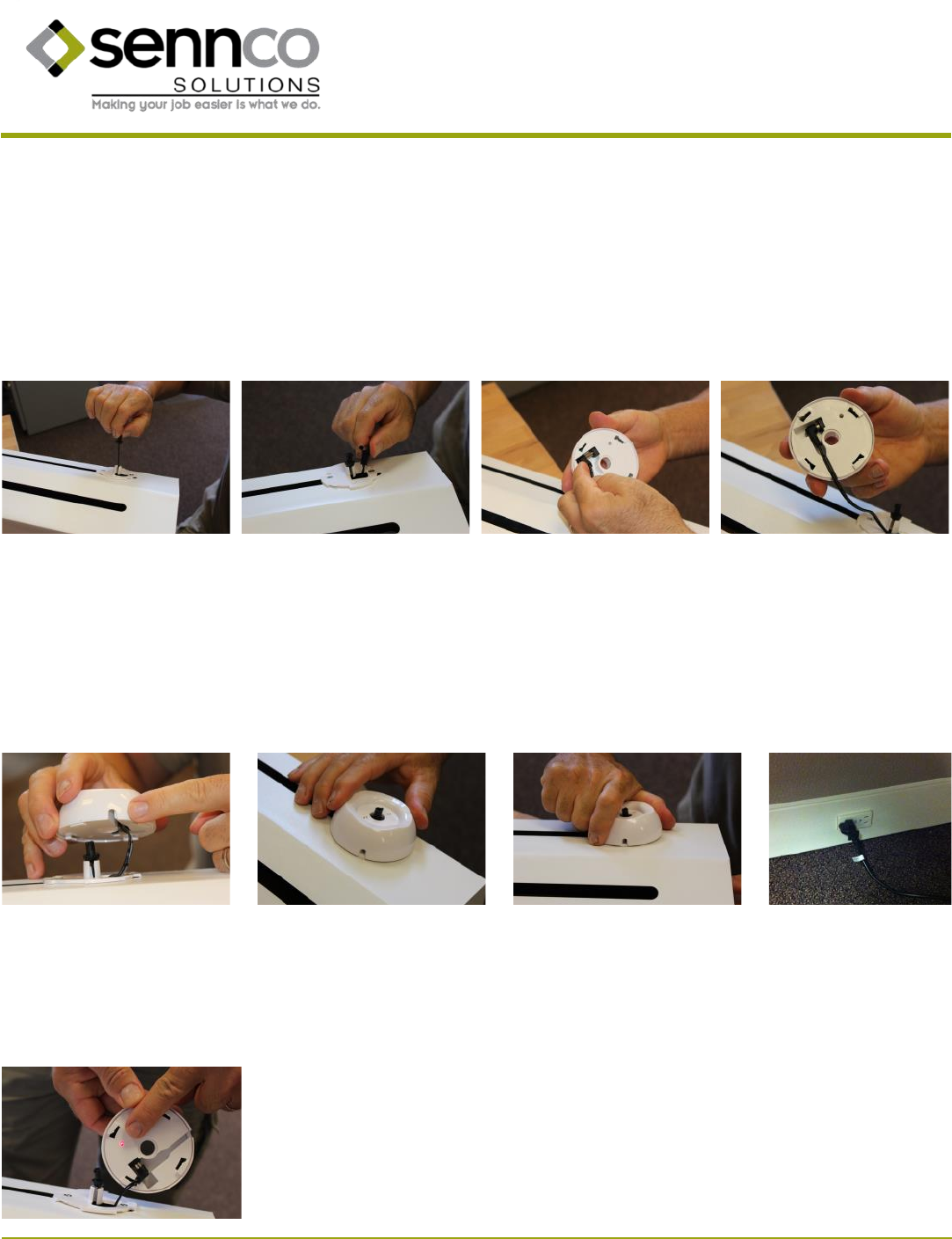 sennco
SOLUTIONS
Making your job easier is what we do.