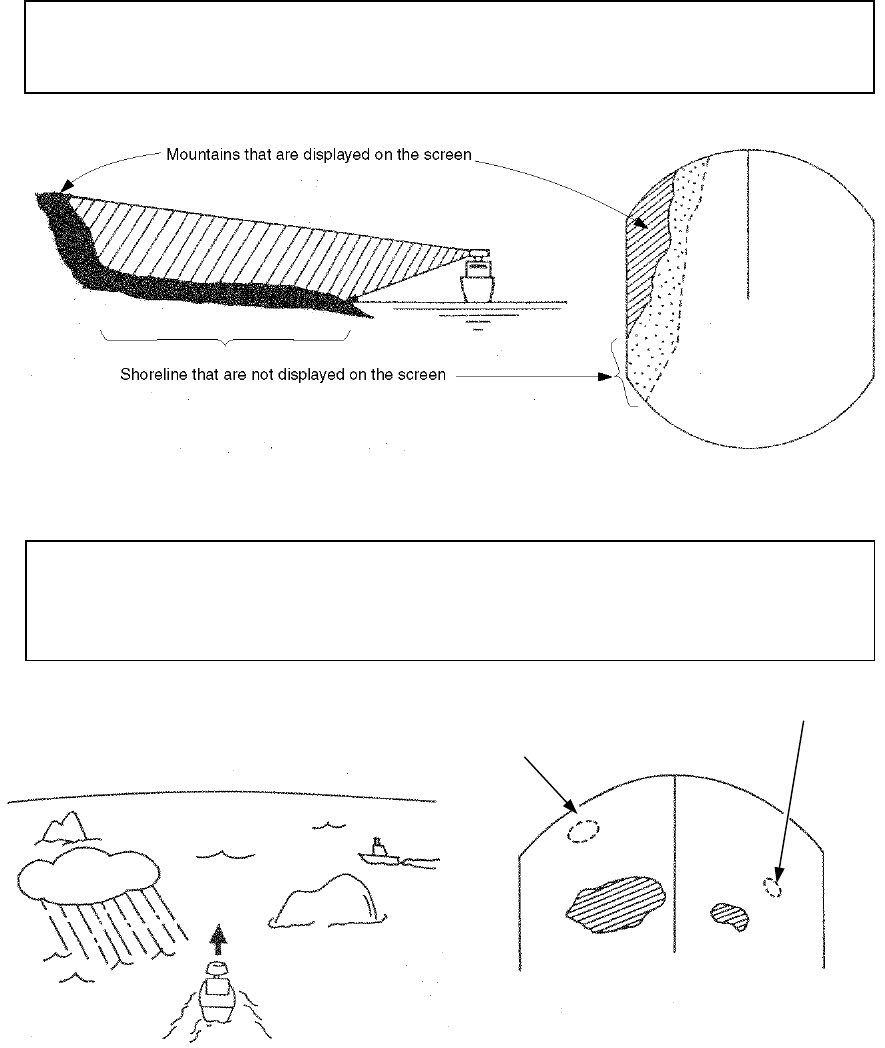 Mountains that are displayed on the screen

Shoreline that are not displayed on the screen