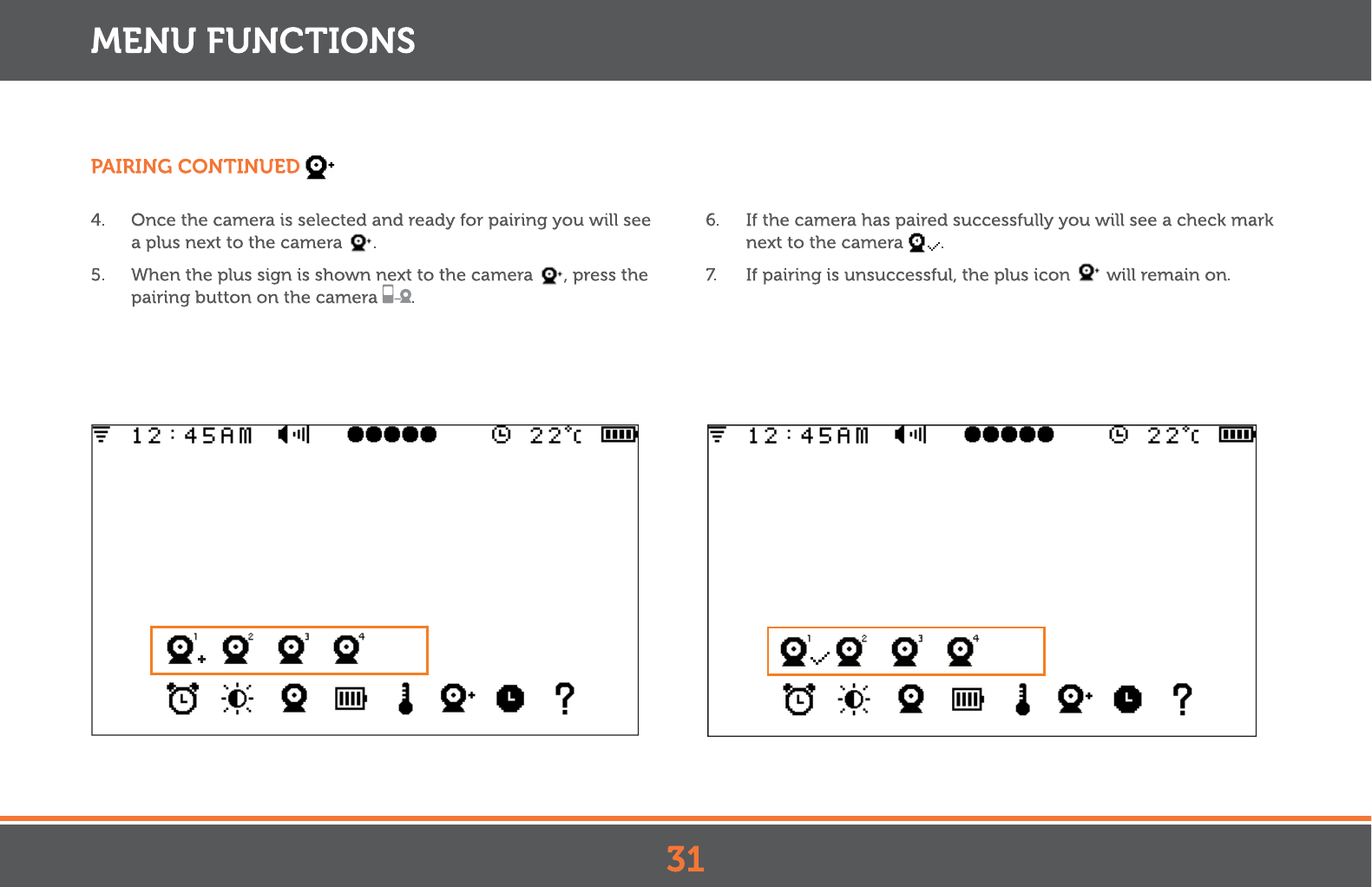 MENU FUNCTIONS

PAIRING CONTINUED

4. Once the camera is selected and ready for pairing you will see a plus next to the camera .

5. When the plus sign is shown next to the camera , press the pairing button on the camera .

6. If the camera has paired successfully you will see a check mark next to the camera .

7. If pairing is unsuccessful, the plus icon will remain on.

12:45AM 22°C

1 2 3 4

?

12:45AM 22°C

1 2 3 4

?

31