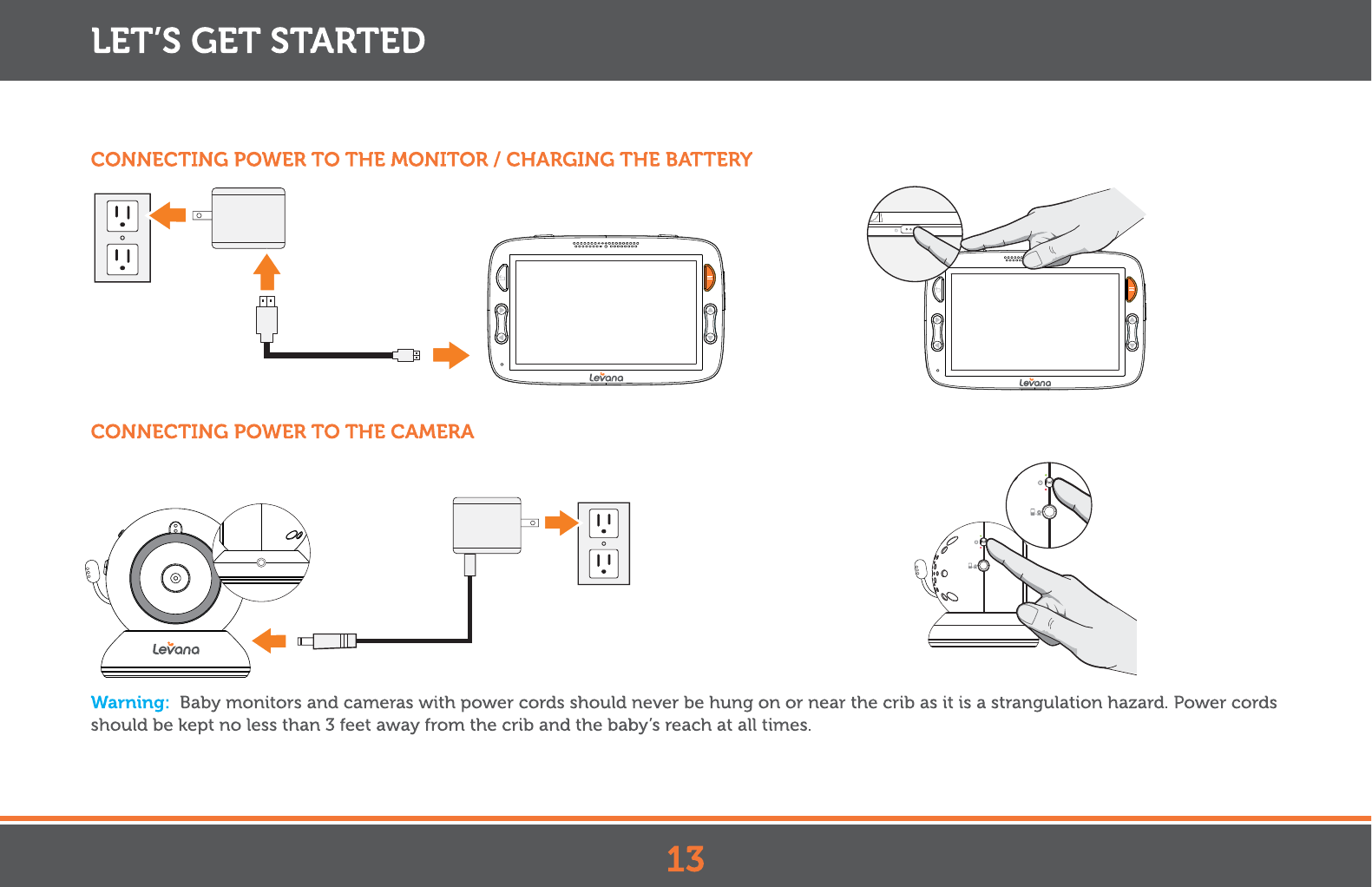 LET'S GET STARTED

CONNECTING POWER TO THE MONITOR / CHARGING THE BATTERY

Levana

Levana

CONNECTING POWER TO THE CAMERA

Levana

Warning: Baby monitors and cameras with power cords should never be hung on or near the crib as it is a strangulation hazard. Power cords should be kept no less than 3 feet away from the crib and the baby's reach at all times.

13