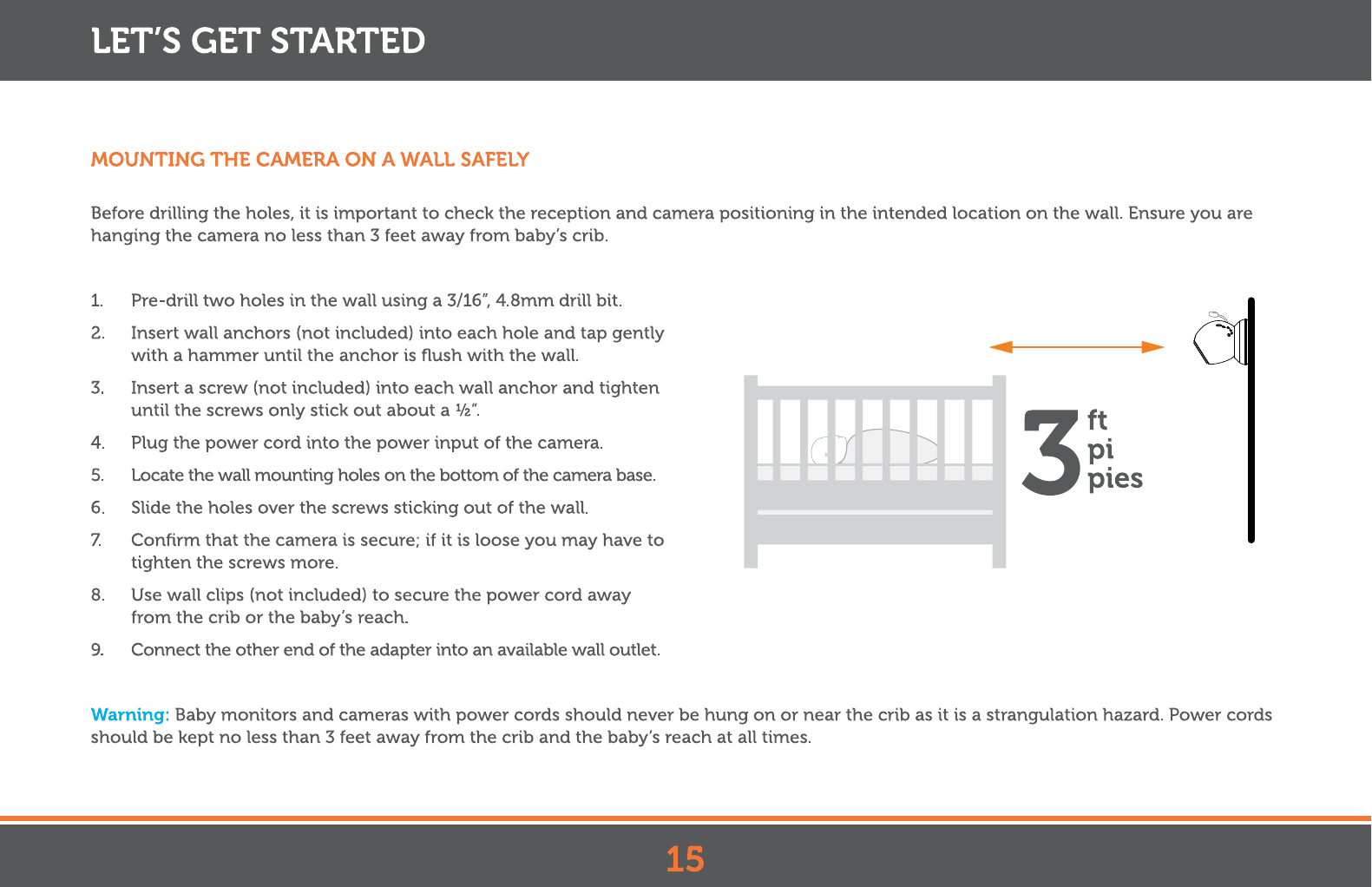 LET'S GET STARTED

MOUNTING THE CAMERA ON A WALL SAFELY

Before drilling the holes, it is important to check the reception and camera positioning in the intended location on the wall. Ensure you are hanging the camera no less than 3 feet away from baby's crib.

1. Pre-drill two holes in the wall using a 3/16", 4.8mm drill bit.
2. Insert wall anchors (not included) into each hole and tap gently with a hammer until the anchor is flush with the wall.
3. Insert a screw (not included) into each wall anchor and tighten until the screws only stick out about a ½".
4. Plug the power cord into the power input of the camera.
5. Locate the wall mounting holes on the bottom of the camera base.
6. Slide the holes over the screws sticking out of the wall.
7. Confirm that the camera is secure; if it is loose you may have to tighten the screws more.
8. Use wall clips (not included) to secure the power cord away from the crib or the baby's reach.
9. Connect the other end of the adapter into an available wall outlet.

3 ft pi pies

Warning: Baby monitors and cameras with power cords should never be hung on or near the crib as it is a strangulation hazard. Power cords should be kept no less than 3 feet away from the crib and the baby's reach at all times.

15