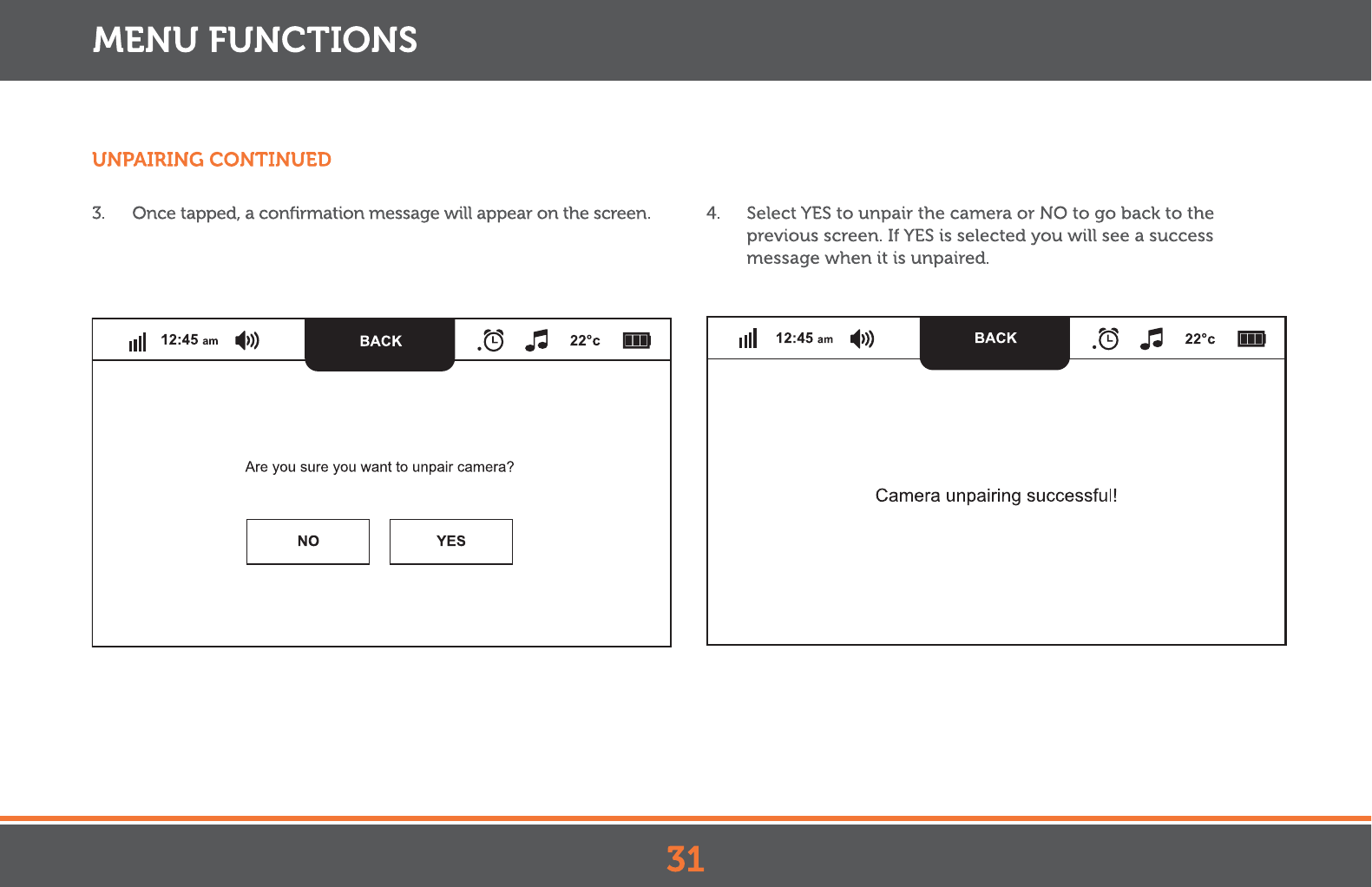 MENU FUNCTIONS

UNPAIRING CONTINUED

3. Once tapped, a confirmation message will appear on the screen.

12:45 am BACK 22°c

Are you sure you want to unpair camera?

NO YES

4. Select YES to unpair the camera or NO to go back to the previous screen. If YES is selected you will see a success message when it is unpaired.

12:45 am BACK 22°c

Camera unpairing successful!

31