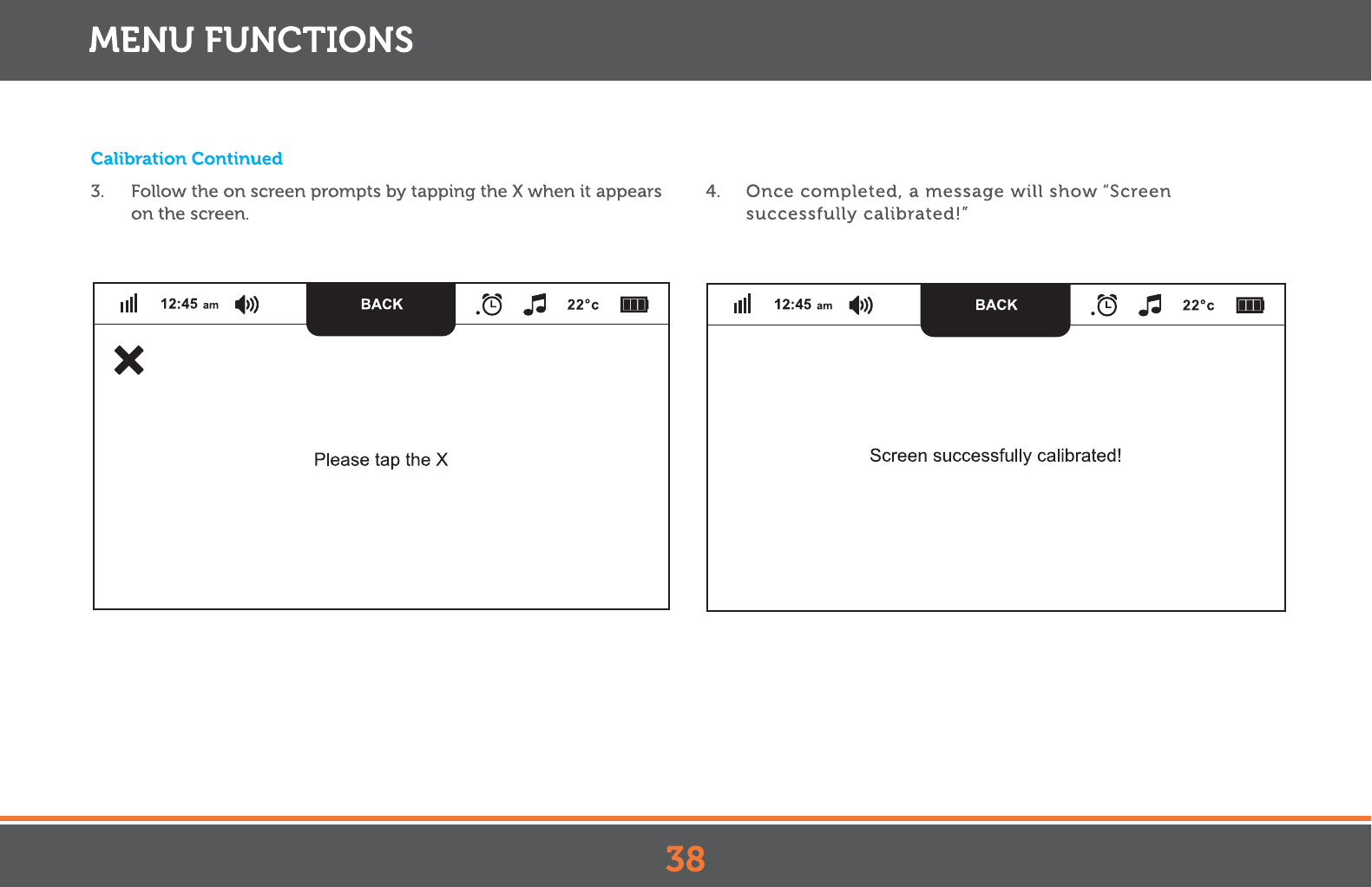 MENU FUNCTIONS

Calibration Continued

3. Follow the on screen prompts by tapping the X when it appears on the screen.

12:45 am BACK 22°c

Please tap the X

4. Once completed, a message will show “Screen successfully calibrated!”

12:45 am BACK 22°c

Screen successfully calibrated!

38