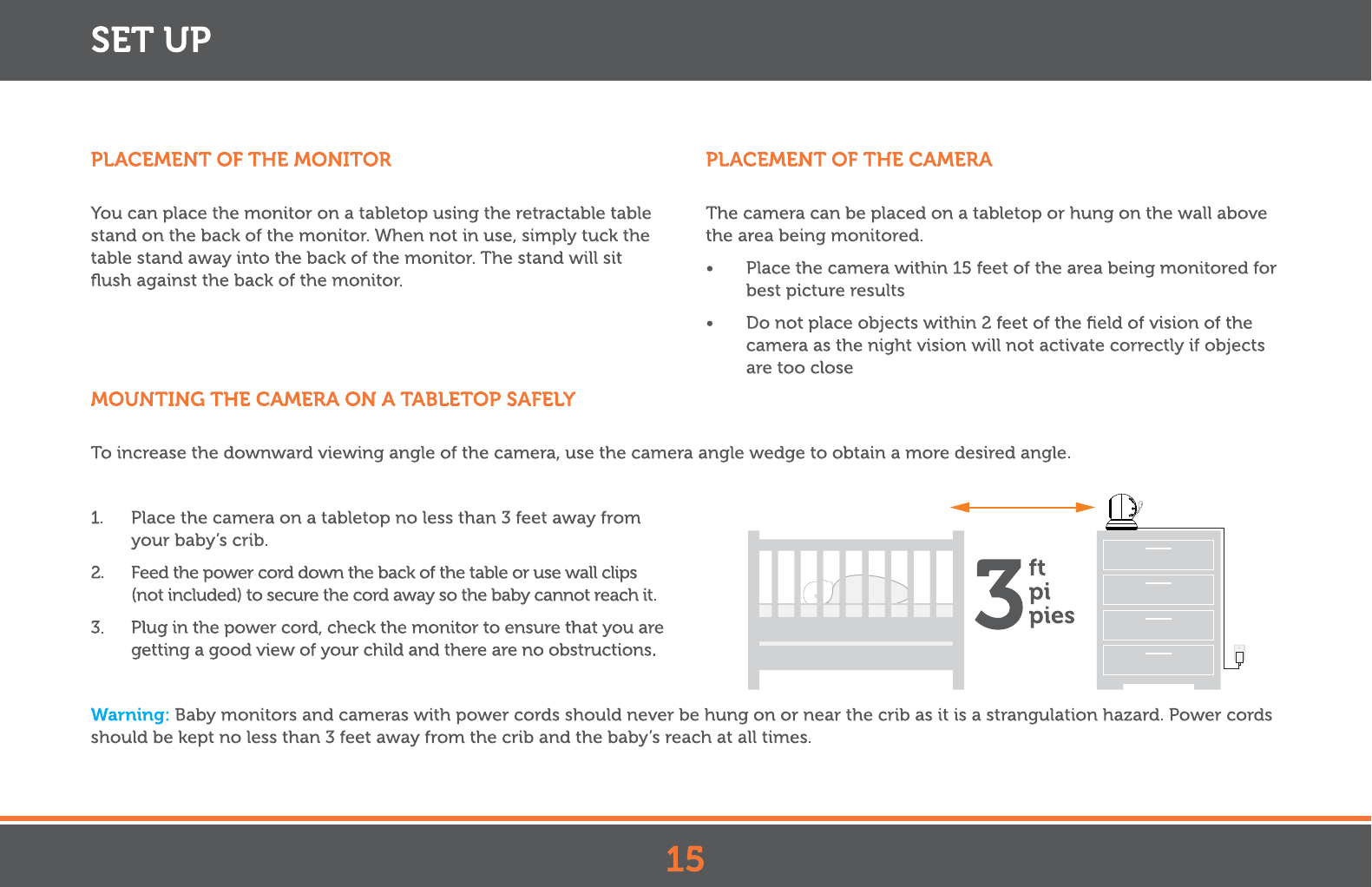 SET UP

PLACEMENT OF THE MONITOR

You can place the monitor on a tabletop using the retractable table stand on the back of the monitor. When not in use, simply tuck the table stand away into the back of the monitor. The stand will sit flush against the back of the monitor.

PLACEMENT OF THE CAMERA

The camera can be placed on a tabletop or hung on the wall above the area being monitored.

• Place the camera within 15 feet of the area being monitored for best picture results

• Do not place objects within 2 feet of the field of vision of the camera as the night vision will not activate correctly if objects are too close

MOUNTING THE CAMERA ON A TABLETOP SAFELY

To increase the downward viewing angle of the camera, use the camera angle wedge to obtain a more desired angle.

1. Place the camera on a tabletop no less than 3 feet away from your baby's crib.

2. Feed the power cord down the back of the table or use wall clips (not included) to secure the cord away so the baby cannot reach it.

3. Plug in the power cord, check the monitor to ensure that you are getting a good view of your child and there are no obstructions.

3 ft pi pies

Warning: Baby monitors and cameras with power cords should never be hung on or near the crib as it is a strangulation hazard. Power cords should be kept no less than 3 feet away from the crib and the baby's reach at all times.

15