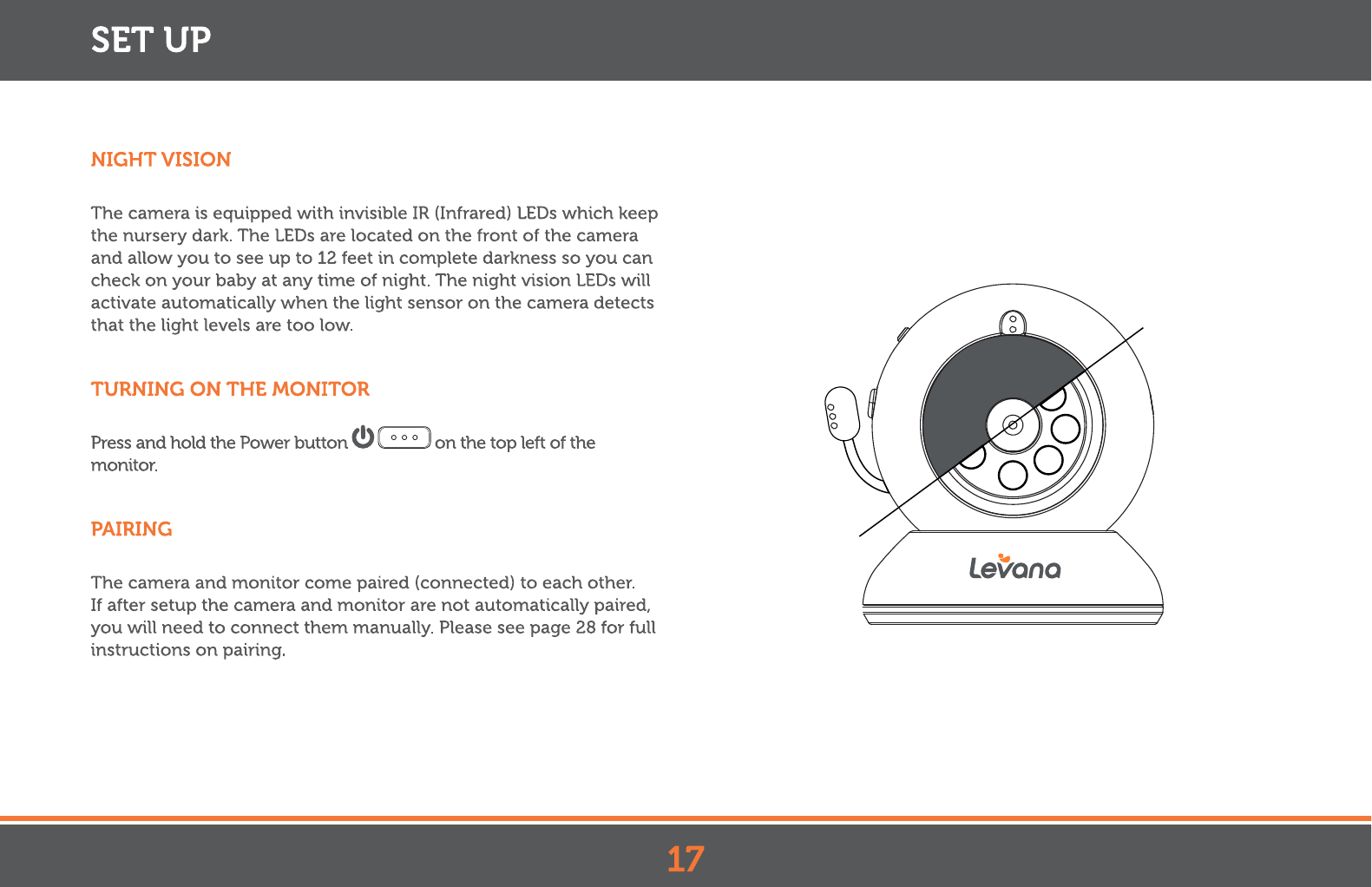 SET UP

NIGHT VISION

The camera is equipped with invisible IR (Infrared) LEDs which keep the nursery dark. The LEDs are located on the front of the camera and allow you to see up to 12 feet in complete darkness so you can check on your baby at any time of night. The night vision LEDs will activate automatically when the light sensor on the camera detects that the light levels are too low.

TURNING ON THE MONITOR

Press and hold the Power button on the top left of the monitor.

PAIRING

The camera and monitor come paired (connected) to each other. If after setup the camera and monitor are not automatically paired, you will need to connect them manually. Please see page 28 for full instructions on pairing.

Levana

17