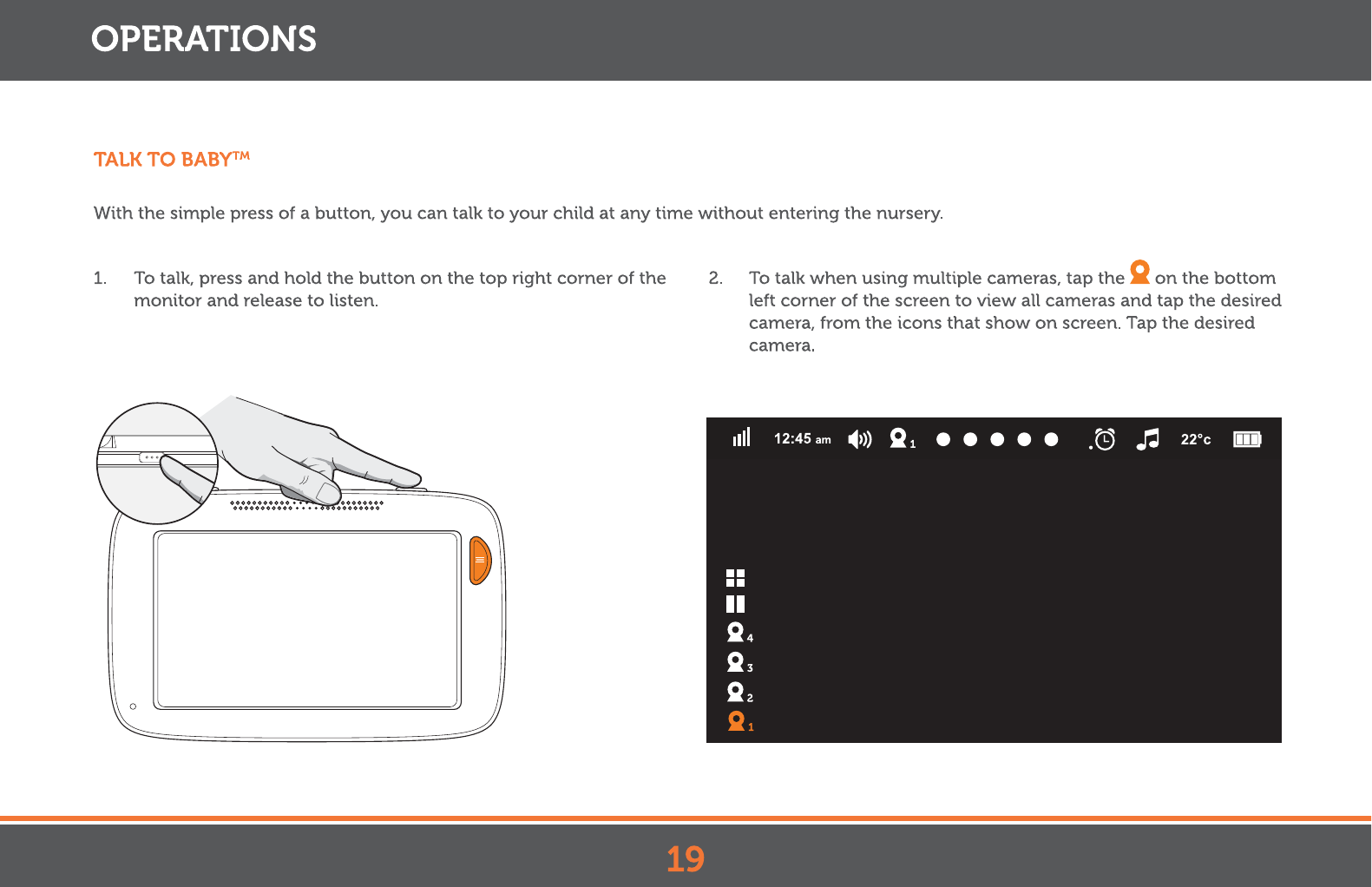 OPERATIONS

TALK TO BABY™

With the simple press of a button, you can talk to your child at any time without entering the nursery.

1. To talk, press and hold the button on the top right corner of the monitor and release to listen.

2. To talk when using multiple cameras, tap the on the bottom left corner of the screen to view all cameras and tap the desired camera, from the icons that show on screen. Tap the desired camera.

12:45 am

1

22°c

4

3

2

1

19