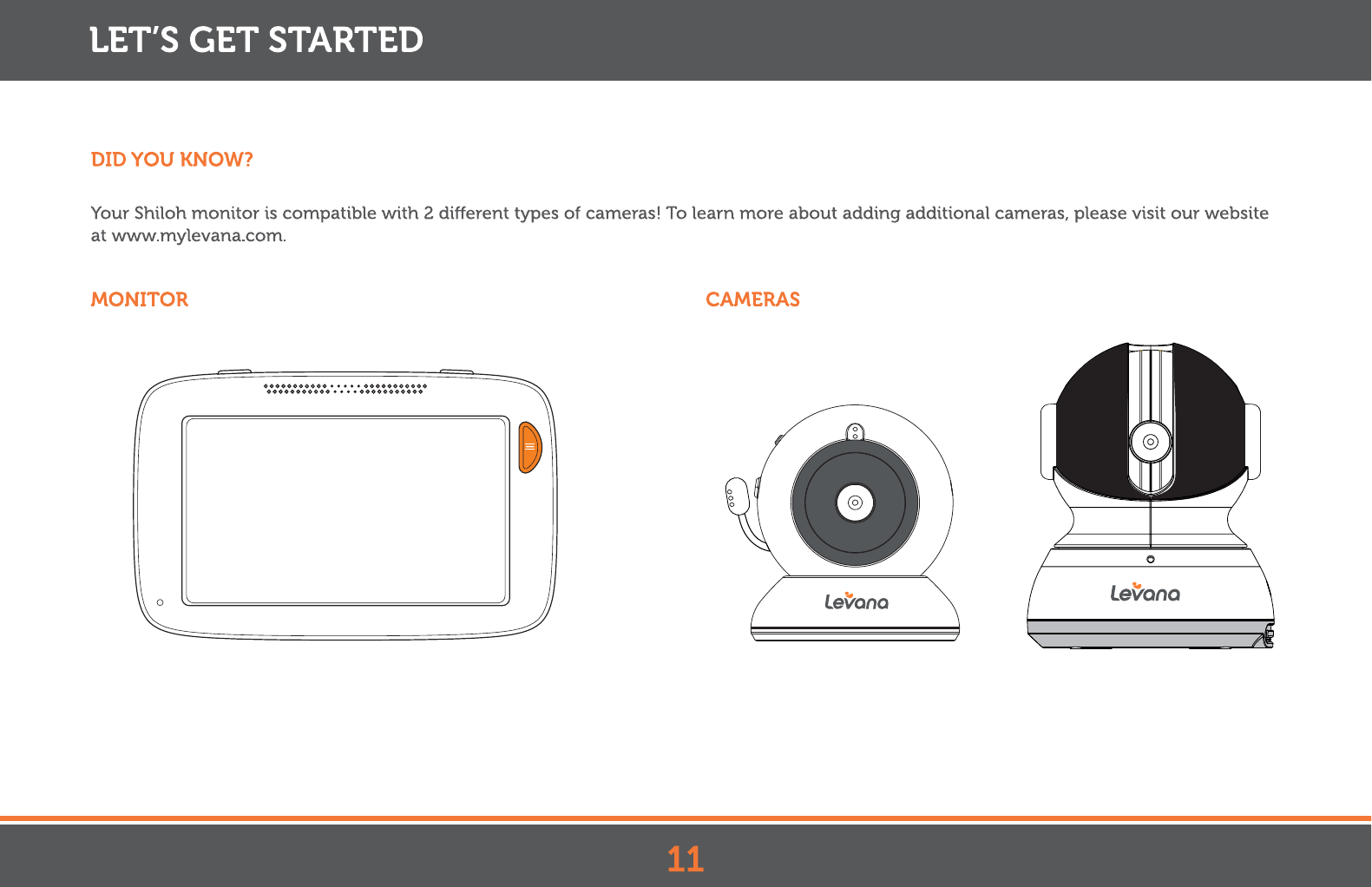 LET'S GET STARTED

DID YOU KNOW?

Your Shiloh monitor is compatible with 2 different types of cameras! To learn more about adding additional cameras, please visit our website at www.mylevana.com.

MONITOR

CAMERAS

Levana

Levana

11