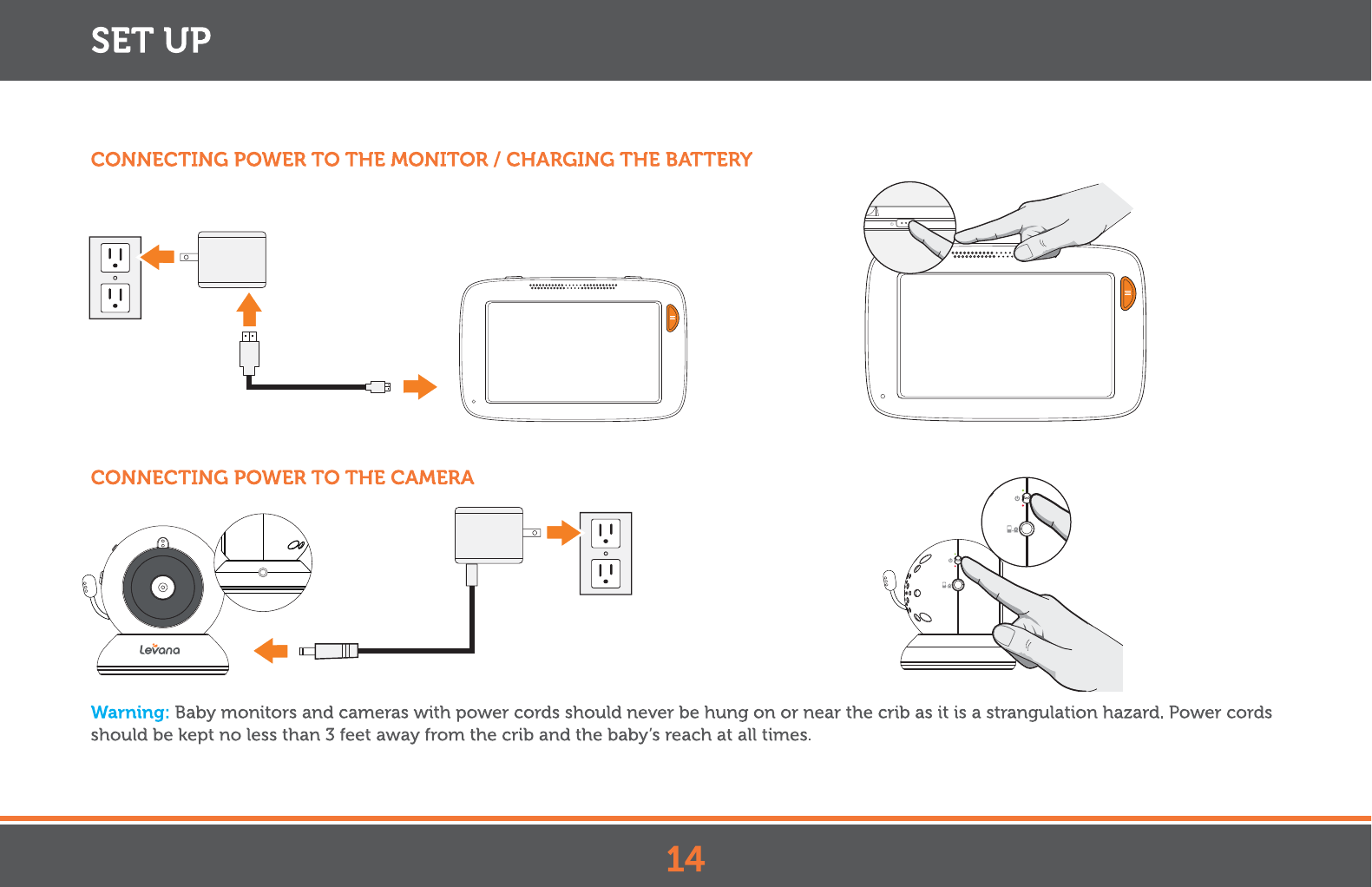 SET UP

CONNECTING POWER TO THE MONITOR / CHARGING THE BATTERY

CONNECTING POWER TO THE CAMERA

Levana

Warning: Baby monitors and cameras with power cords should never be hung on or near the crib as it is a strangulation hazard. Power cords should be kept no less than 3 feet away from the crib and the baby's reach at all times.

14