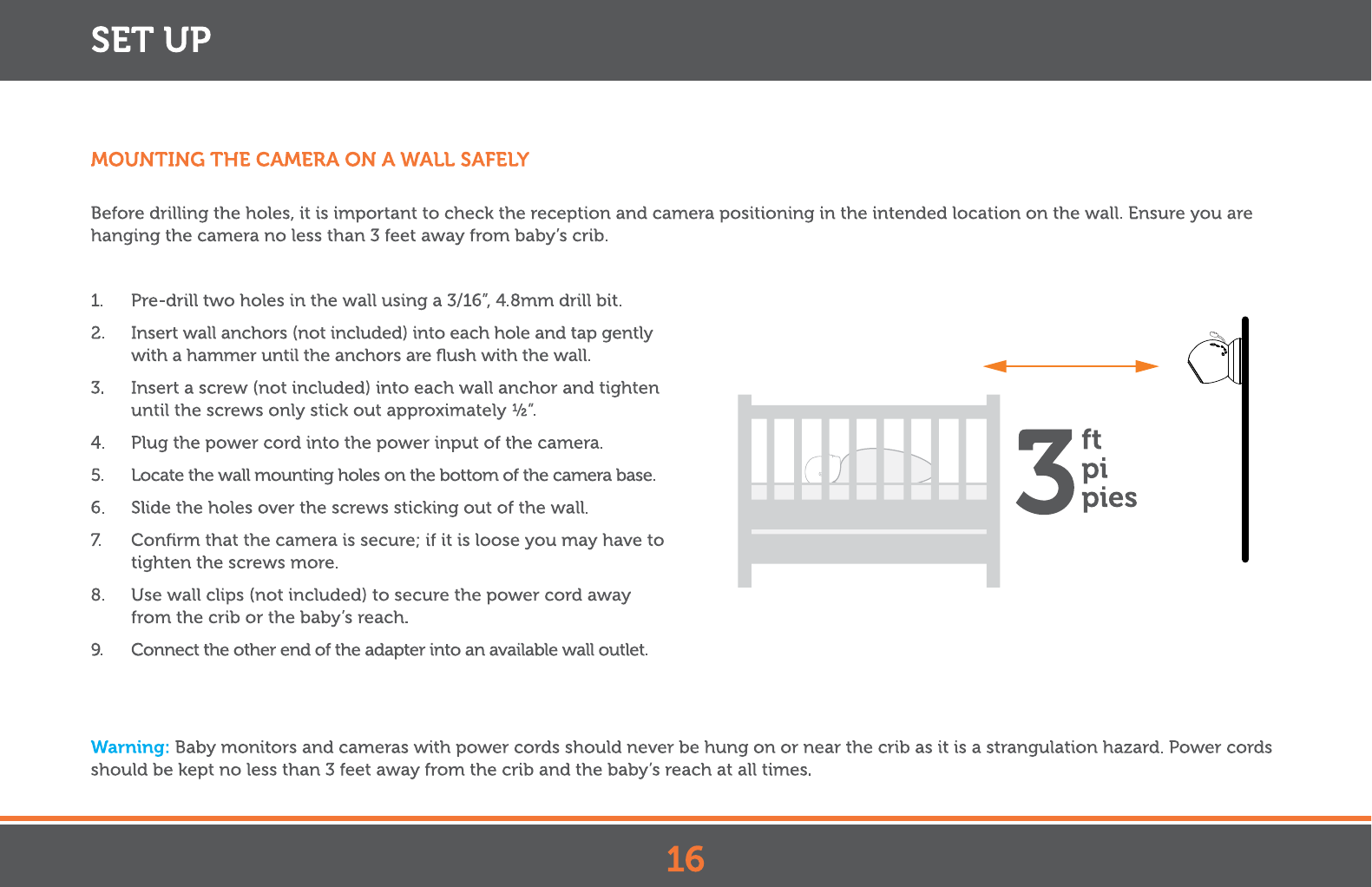 SET UP

MOUNTING THE CAMERA ON A WALL SAFELY

Before drilling the holes, it is important to check the reception and camera positioning in the intended location on the wall. Ensure you are hanging the camera no less than 3 feet away from baby's crib.

1. Pre-drill two holes in the wall using a 3/16", 4.8mm drill bit.
2. Insert wall anchors (not included) into each hole and tap gently with a hammer until the anchors are flush with the wall.
3. Insert a screw (not included) into each wall anchor and tighten until the screws only stick out approximately ½".
4. Plug the power cord into the power input of the camera.
5. Locate the wall mounting holes on the bottom of the camera base.
6. Slide the holes over the screws sticking out of the wall.
7. Confirm that the camera is secure; if it is loose you may have to tighten the screws more.
8. Use wall clips (not included) to secure the power cord away from the crib or the baby's reach.
9. Connect the other end of the adapter into an available wall outlet.

3 ft pi pies

Warning: Baby monitors and cameras with power cords should never be hung on or near the crib as it is a strangulation hazard. Power cords should be kept no less than 3 feet away from the crib and the baby's reach at all times.

16