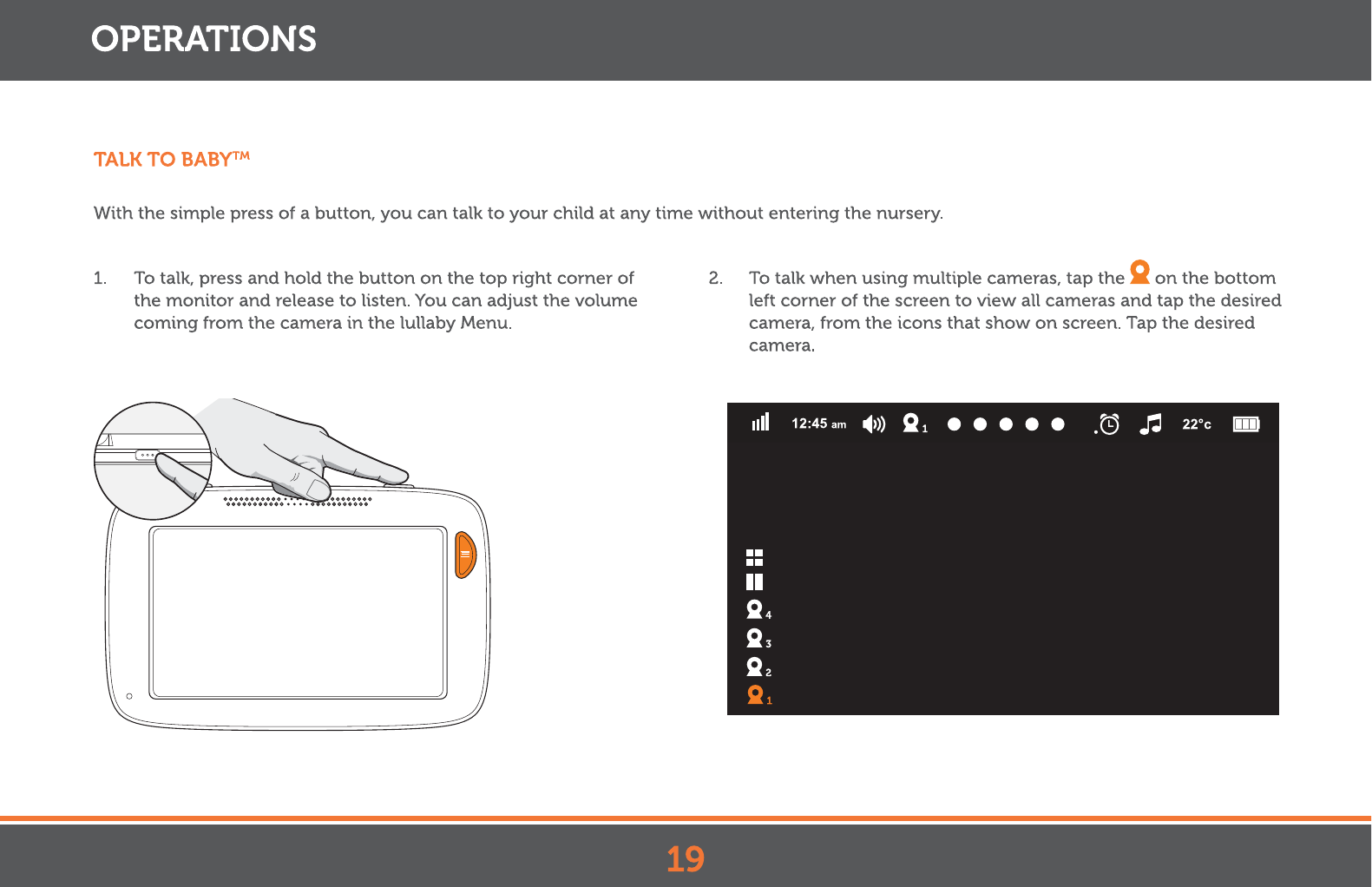 OPERATIONS

TALK TO BABY™

With the simple press of a button, you can talk to your child at any time without entering the nursery.

1. To talk, press and hold the button on the top right corner of the monitor and release to listen. You can adjust the volume coming from the camera in the lullaby Menu.

2. To talk when using multiple cameras, tap the on the bottom left corner of the screen to view all cameras and tap the desired camera, from the icons that show on screen. Tap the desired camera.

12:45 am 1 22°c

4
3
2
1

19