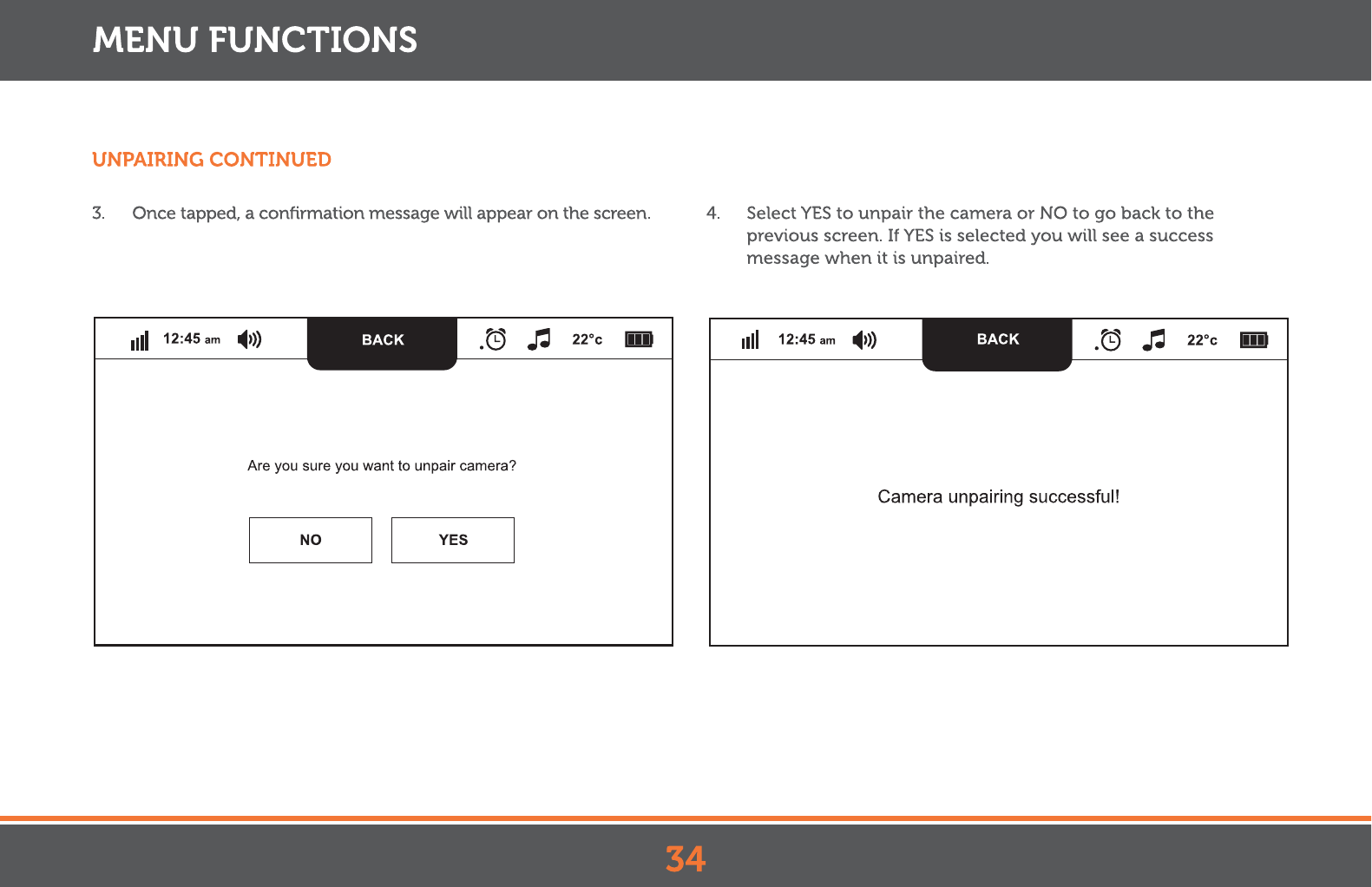 MENU FUNCTIONS

UNPAIRING CONTINUED

3. Once tapped, a confirmation message will appear on the screen.

12:45 am BACK 22°c

Are you sure you want to unpair camera?

NO YES

4. Select YES to unpair the camera or NO to go back to the previous screen. If YES is selected you will see a success message when it is unpaired.

12:45 am BACK 22°c

Camera unpairing successful!

34